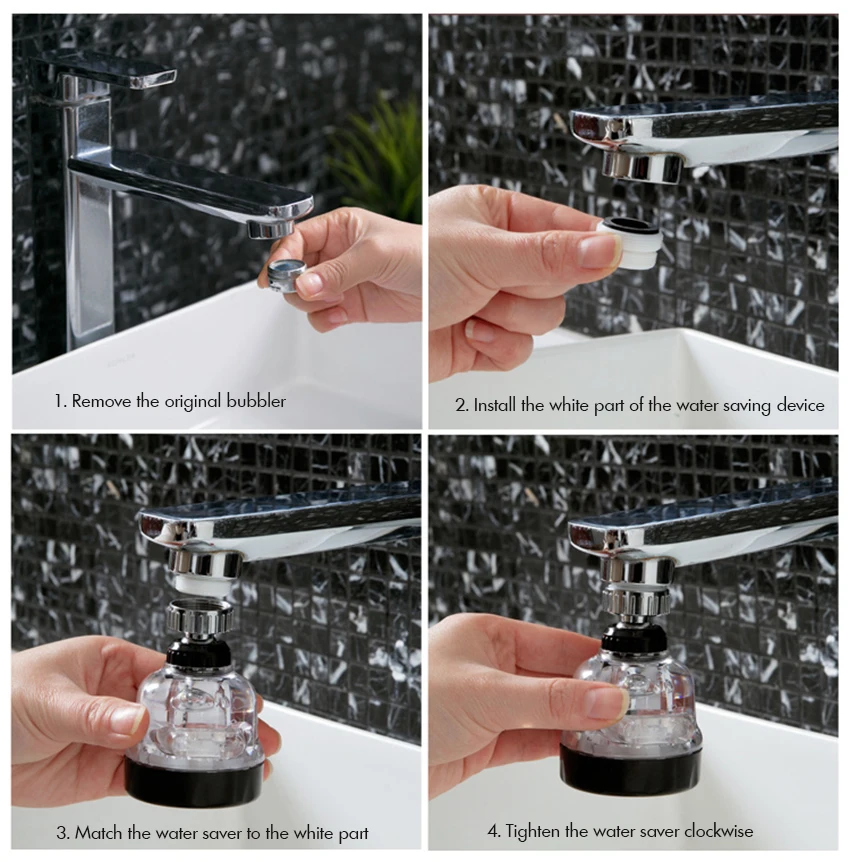 1. Remove the original bubbler

2. Install the white part of the water saving device

3. Match the water saver to the white part

4. Tighten the water saver clockwise