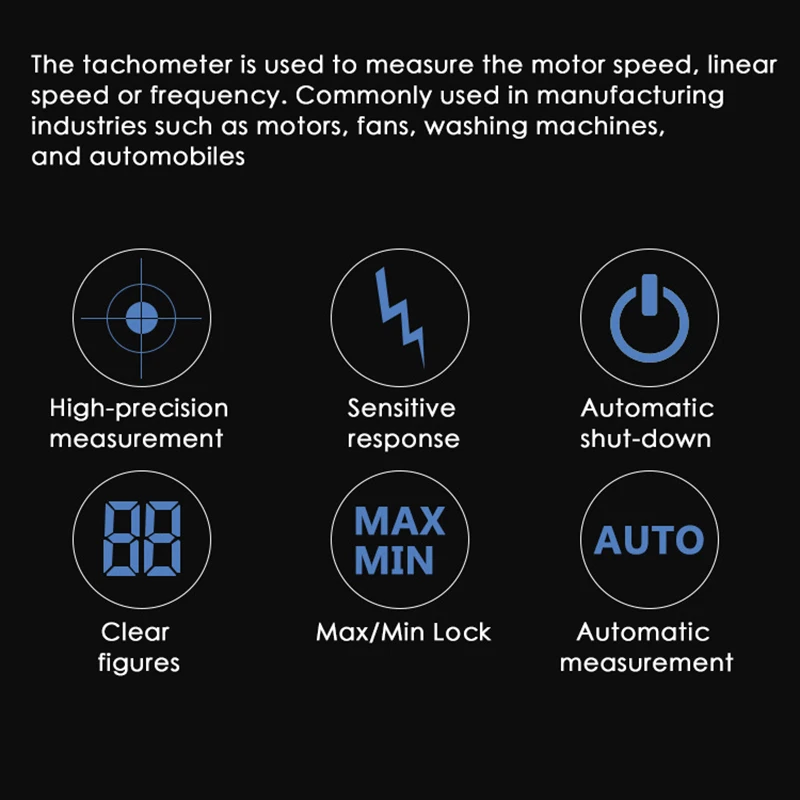 The tachometer is used to measure the motor speed, linear speed or frequency. Commonly used in manufacturing industries such as motors, fans, washing machines, and automobiles

High-precision measurement

Sensitive response

Automatic shut-down

88

Clear figures

MAX MIN

Max/Min Lock

AUTO

Automatic measurement