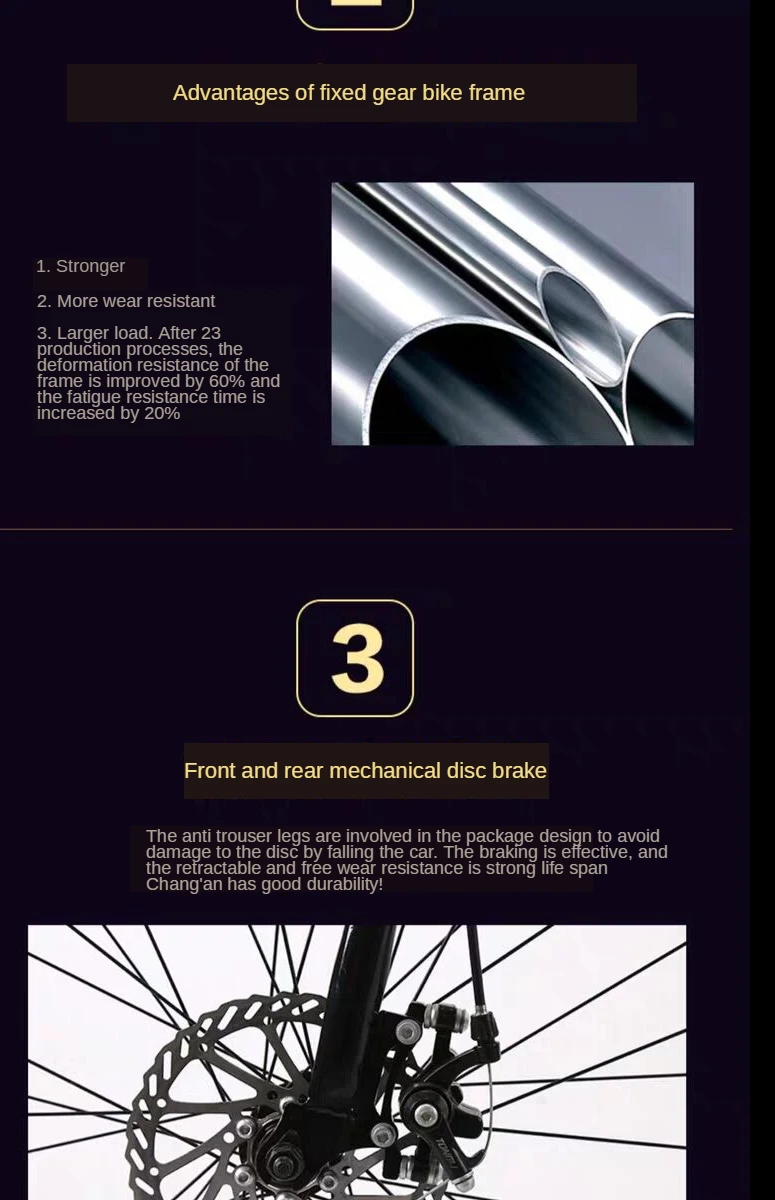 Advantages of fixed gear bike frame

1. Stronger

2. More wear resistant

3. Larger load. After 23 production processes, the deformation resistance of the frame is improved by 60% and the fatigue resistance time is increased by 20%

3

Front and rear mechanical disc brake

The anti trouser legs are involved in the package design to avoid damage to the disc by falling the car. The braking is effective, and the retractable and free wear resistance is strong life span Chang'an has good durability!