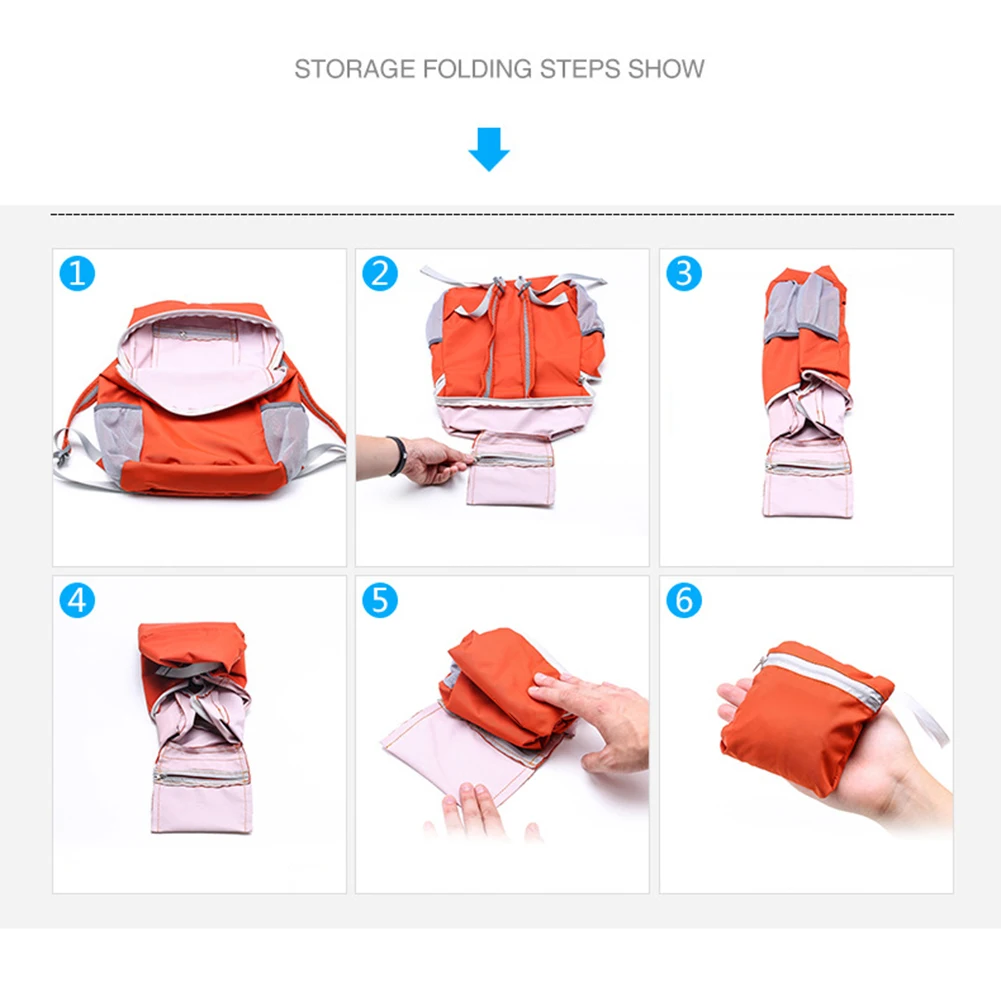 STORAGE FOLDING STEPS SHOW

1

2

3

4

5

6