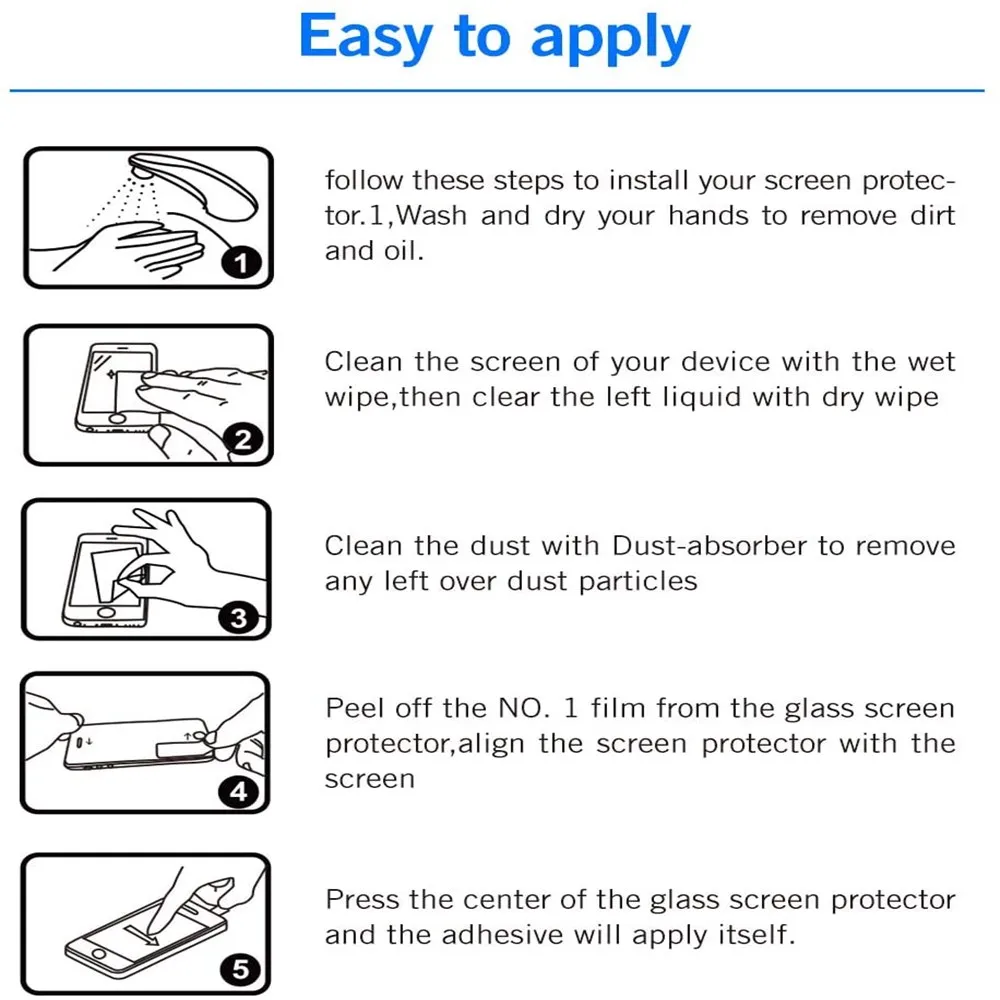 Easy to apply

1

follow these steps to install your screen protector.1,Wash and dry your hands to remove dirt and oil.

2

Clean the screen of your device with the wet wipe,then clear the left liquid with dry wipe

3

Clean the dust with Dust-absorber to remove any left over dust particles

4

Peel off the NO. 1 film from the glass screen protector,align the screen protector with the screen

5

Press the center of the glass screen protector and the adhesive will apply itself.