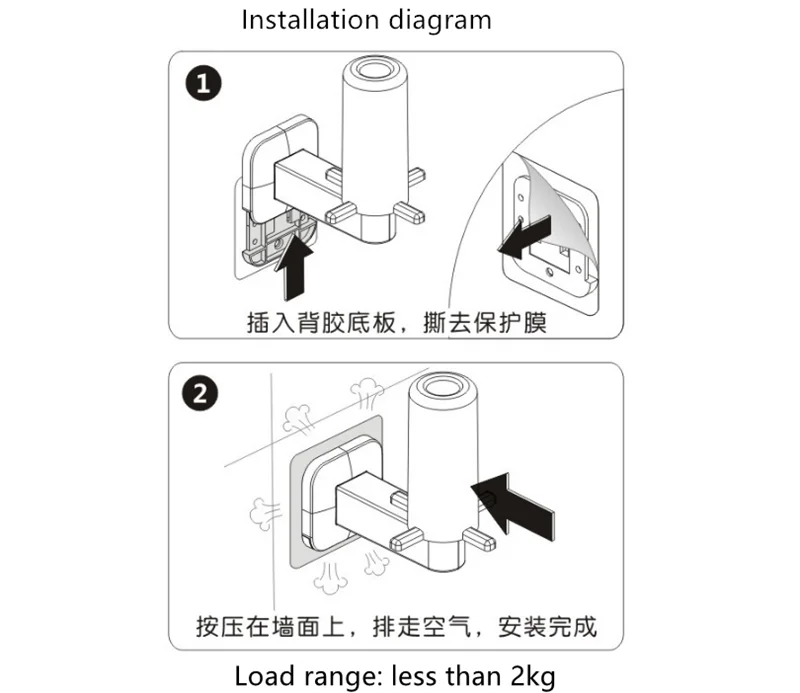 Installation diagram

1

插入背胶底板，撕去保护膜

2

按压在墙面上，排走空气，安装完成

Load range: less than 2kg