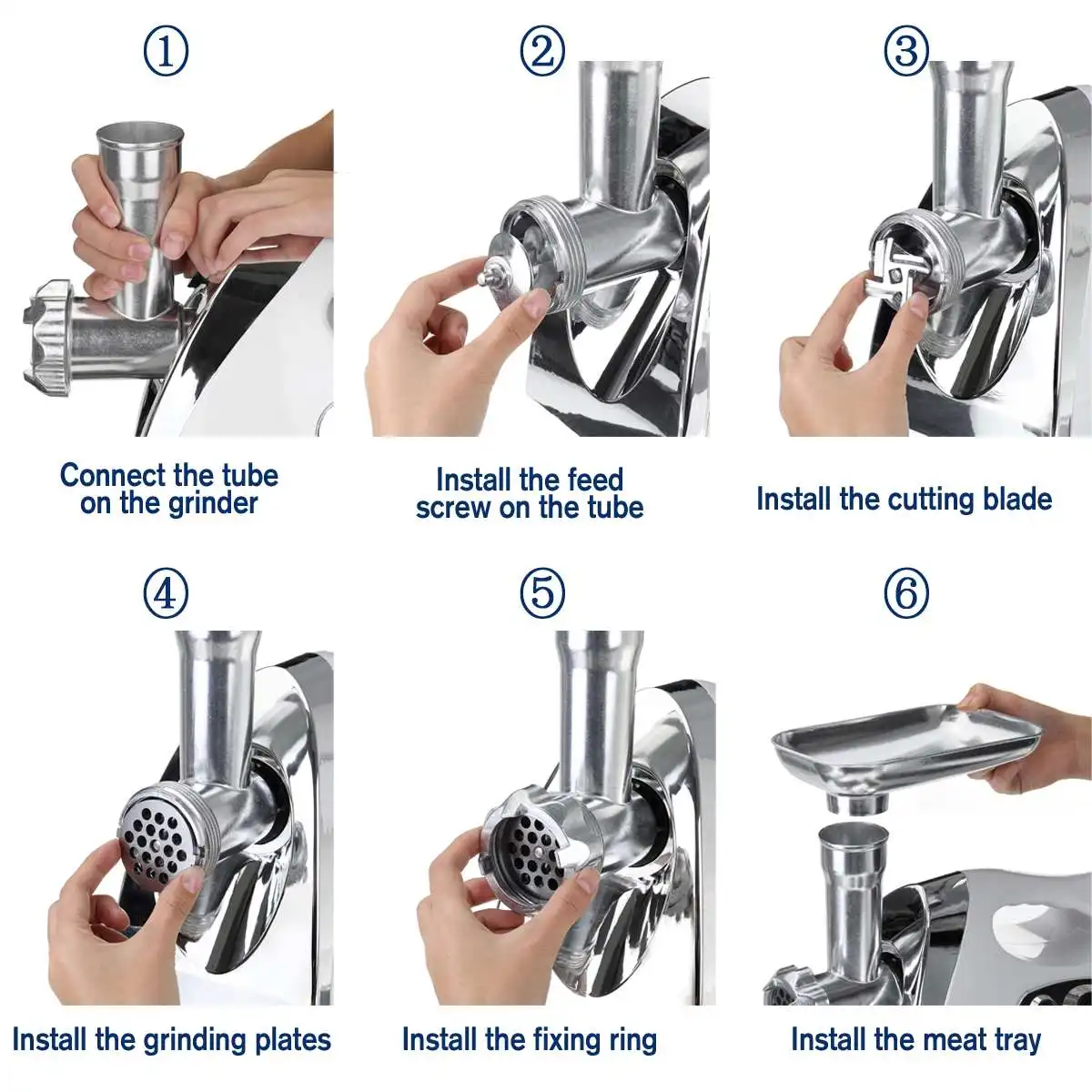 ①

Connect the tube on the grinder

②

Install the feed screw on the tube

③

Install the cutting blade

④

Install the grinding plates

⑤

Install the fixing ring

⑥

Install the meat tray