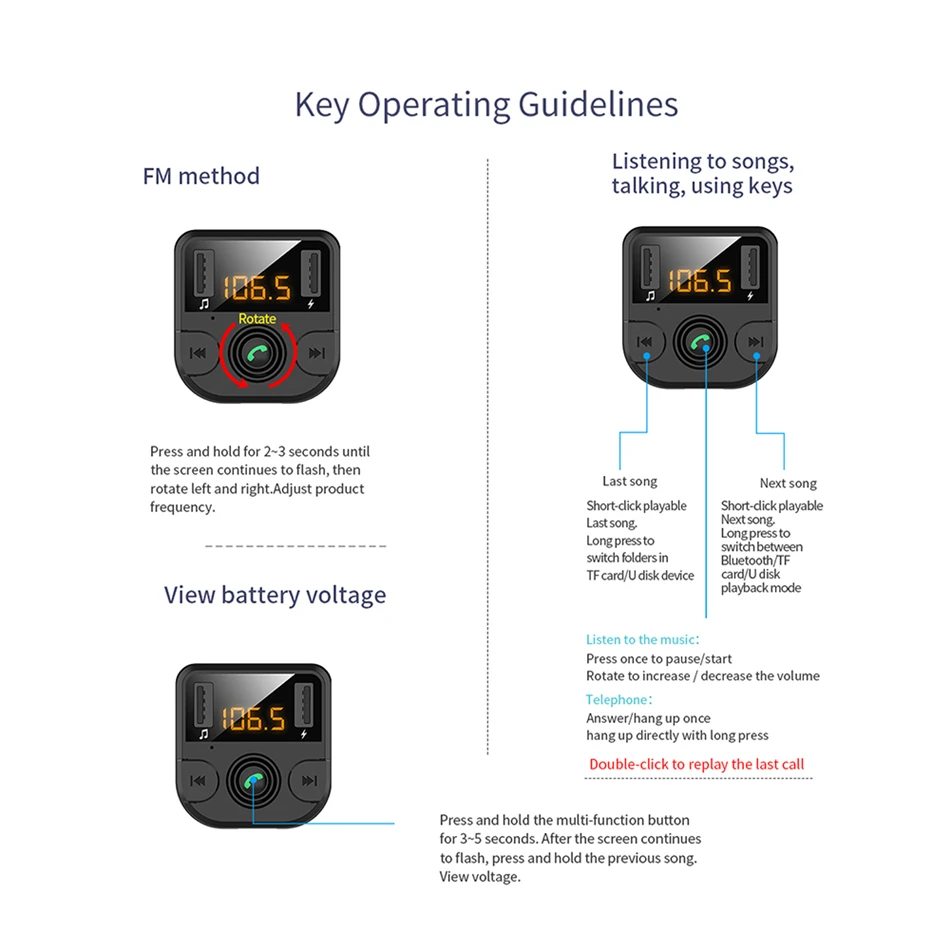 Key Operating Guidelines

FM method

106.5

Rotate

Press and hold for 2~3 seconds until the screen continues to flash, then rotate left and right.Adjust product frequency.

View battery voltage

106.5

Press and hold the multi-function button for 3~5 seconds. After the screen continues to flash, press and hold the previous song. View voltage.

Listening to songs, talking, using keys

106.5

Last song

Short-click playable Last song. Long press to switch folders in TF card/U disk device

Next song

Short-click playable Next song. Long press to switch between Bluetooth/TF card/U disk playback mode

Listen to the music:
Press once to pause/start
Rotate to increase / decrease the volume

Telephone:
Answer/hang up once
hang up directly with long press

Double-click to replay the last call