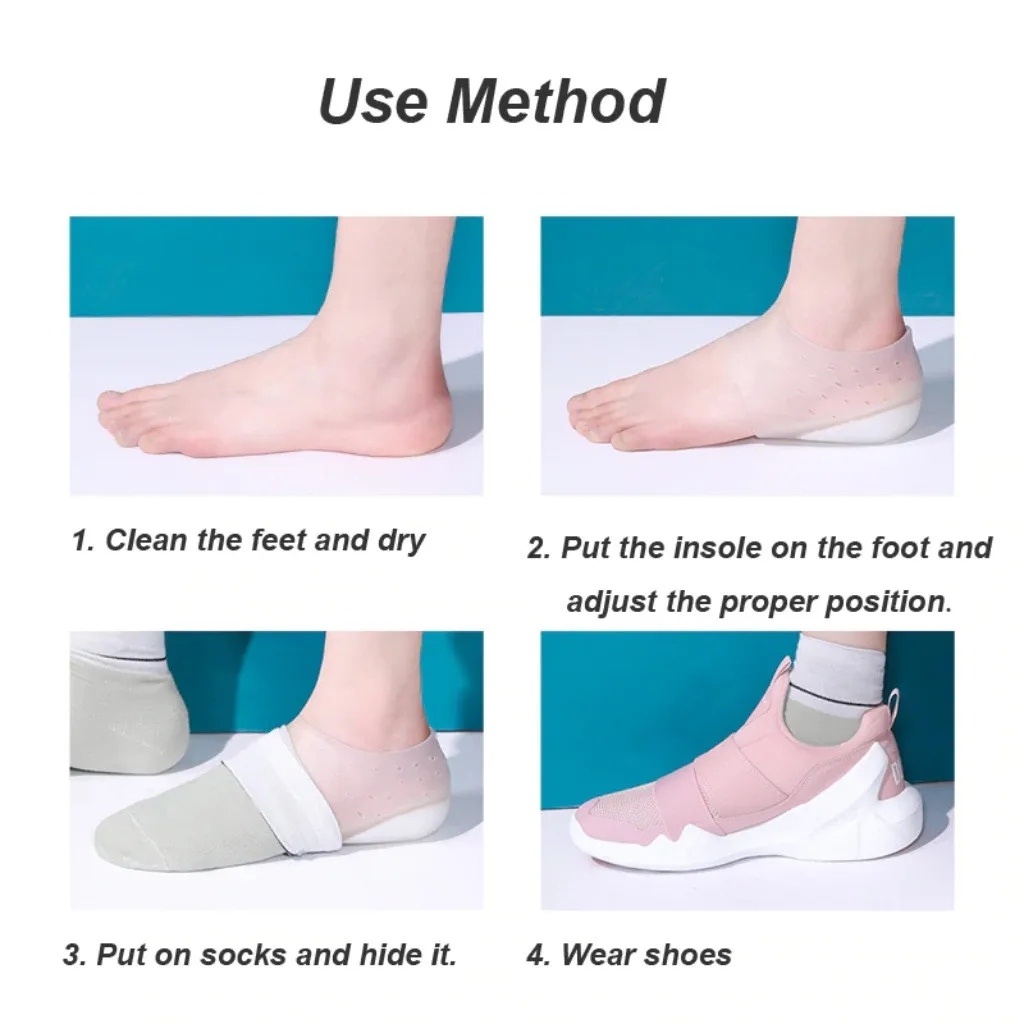 Use Method

1. Clean the feet and dry

2. Put the insole on the foot and adjust the proper position.

3. Put on socks and hide it.

4. Wear shoes