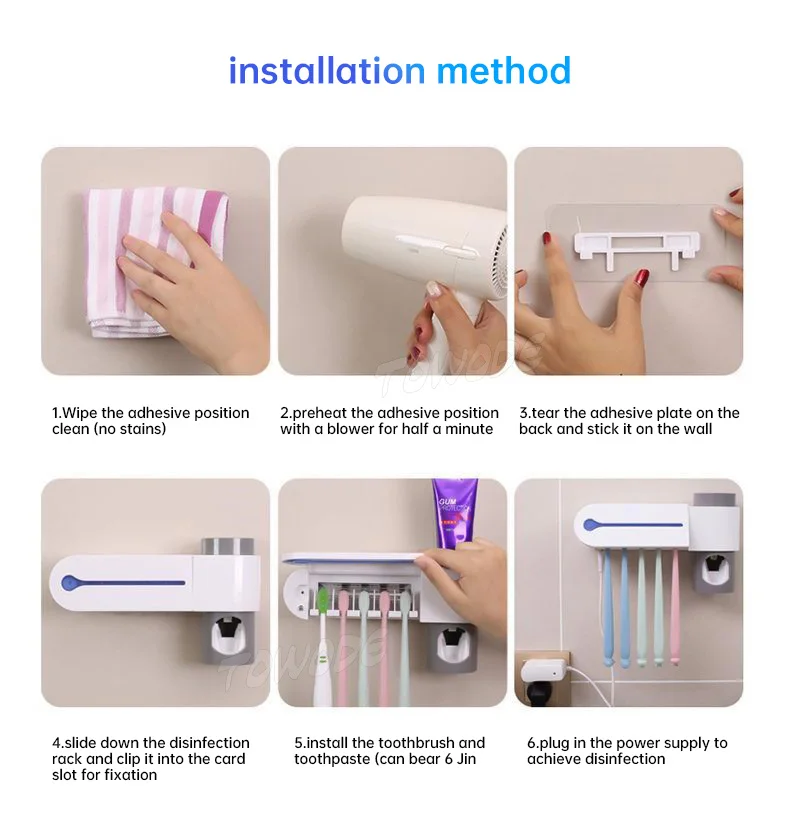 installation method

TOWODE

1.Wipe the adhesive position clean (no stains)

2.preheat the adhesive position with a blower for half a minute

3.tear the adhesive plate on the back and stick it on the wall

GUM PROTECTOR

TOWODE

4.slide down the disinfection rack and clip it into the card slot for fixation

5.install the toothbrush and toothpaste (can bear 6 Jin

6.plug in the power supply to achieve disinfection