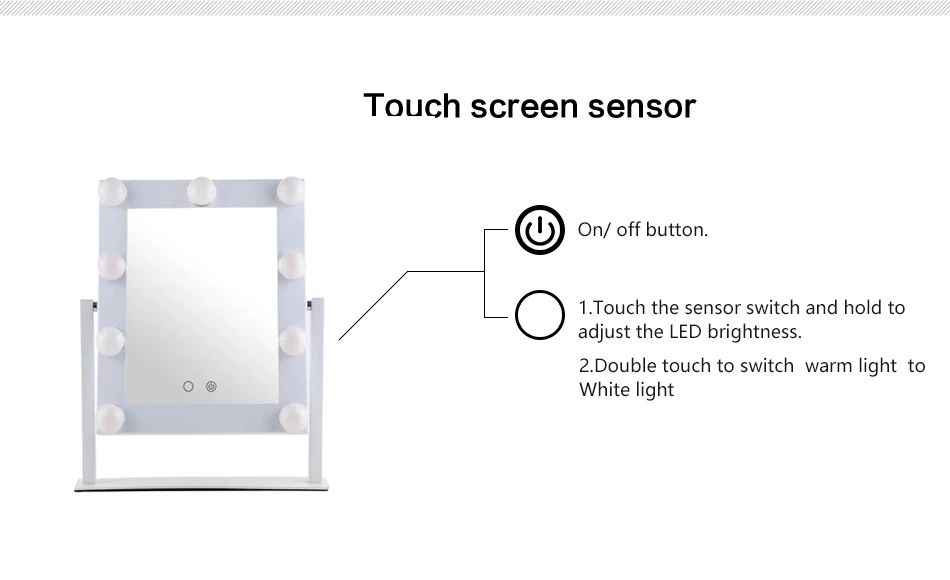 Touch screen sensor

On/ off button.

1.Touch the sensor switch and hold to adjust the LED brightness.

2.Double touch to switch  warm light  to White light