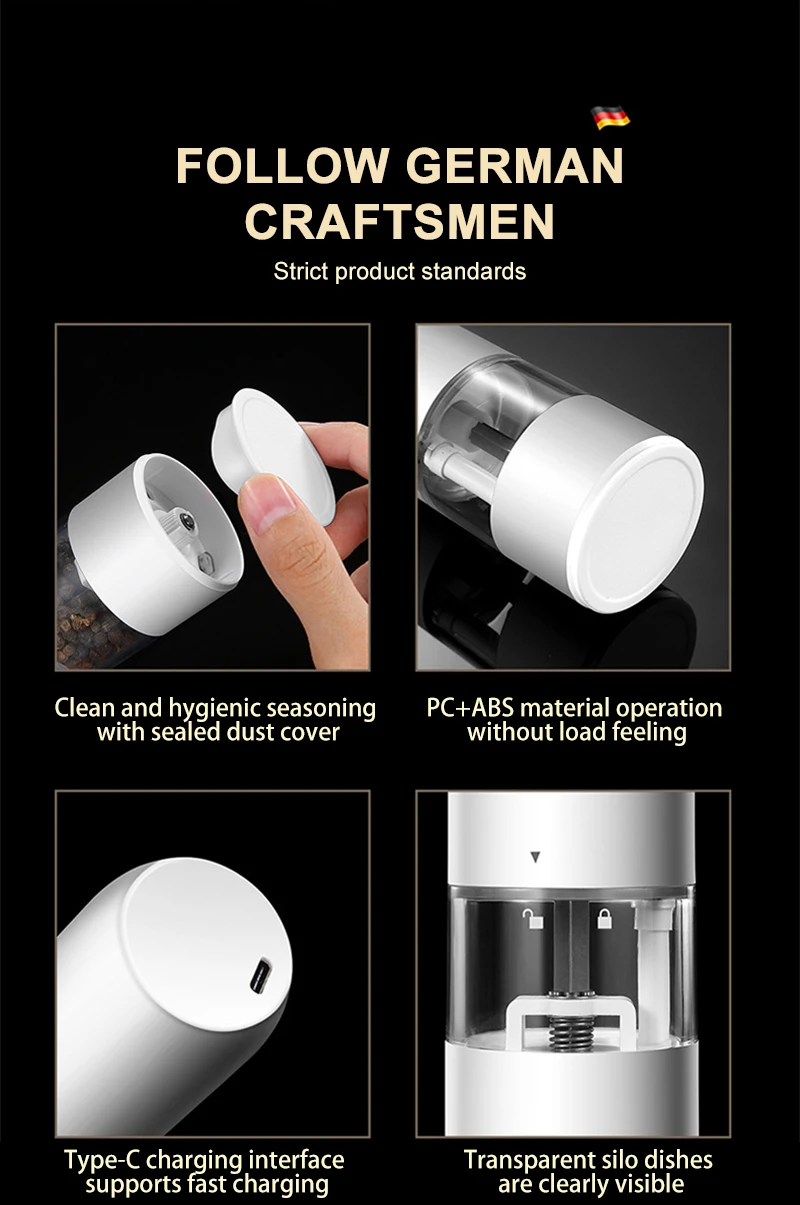 FOLLOW GERMAN CRAFTSMEN

Strict product standards

Clean and hygienic seasoning with sealed dust cover

PC+ABS material operation without load feeling

Type-C charging interface supports fast charging

Transparent silo dishes are clearly visible