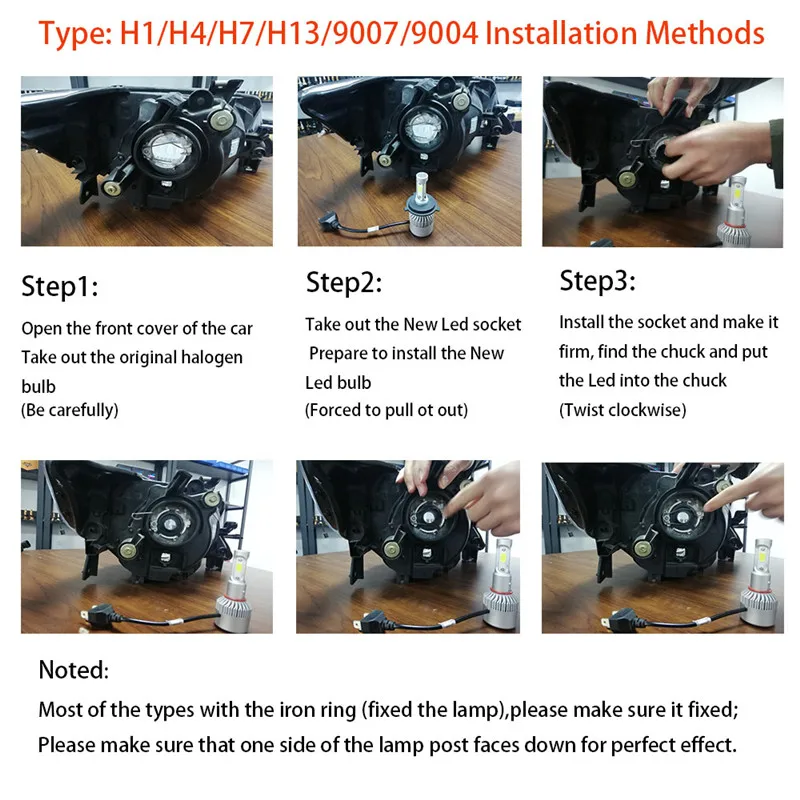 Type: H1/H4/H7/H13/9007/9004 Installation Methods

Step1:

Open the front cover of the car
Take out the original halogen bulb
(Be carefully)

Step2:

Take out the New Led socket
Prepare to install the New Led bulb
(Forced to pull ot out)

Step3:

Install the socket and make it firm, find the chuck and put the Led into the chuck
(Twist clockwise)

Noted:

Most of the types with the iron ring (fixed the lamp),please make sure it fixed;
Please make sure that one side of the lamp post faces down for perfect effect.