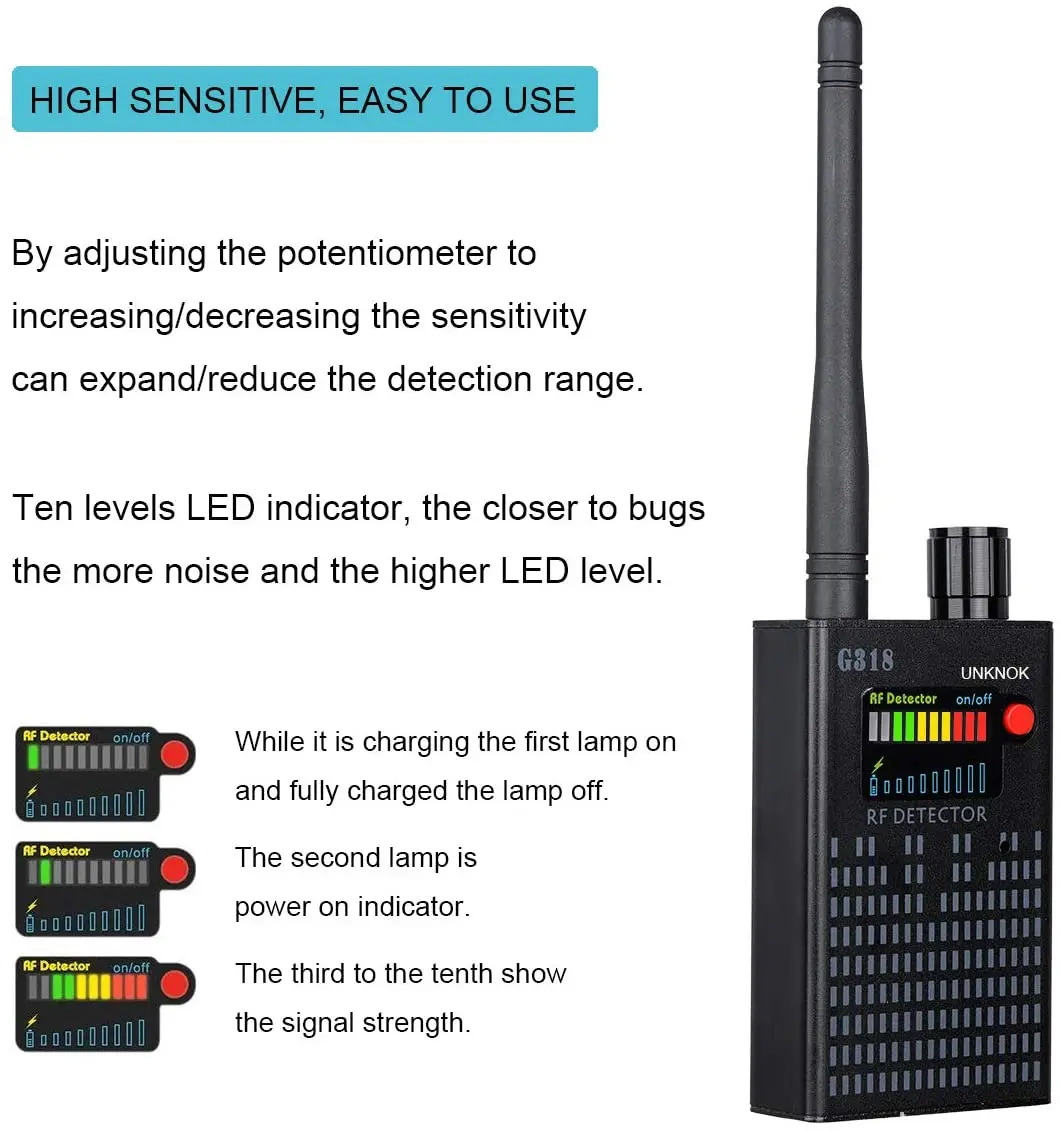 HIGH SENSITIVE, EASY TO USE

By adjusting the potentiometer to increasing/decreasing the sensitivity can expand/reduce the detection range.

Ten levels LED indicator, the closer to bugs the more noise and the higher LED level.

RF Detector on/off

While it is charging the first lamp on and fully charged the lamp off.

RF Detector on/off

The second lamp is power on indicator.

RF Detector on/off

The third to the tenth show the signal strength.

G318

UNKNOK

RF Detector on/off

RF DETECTOR