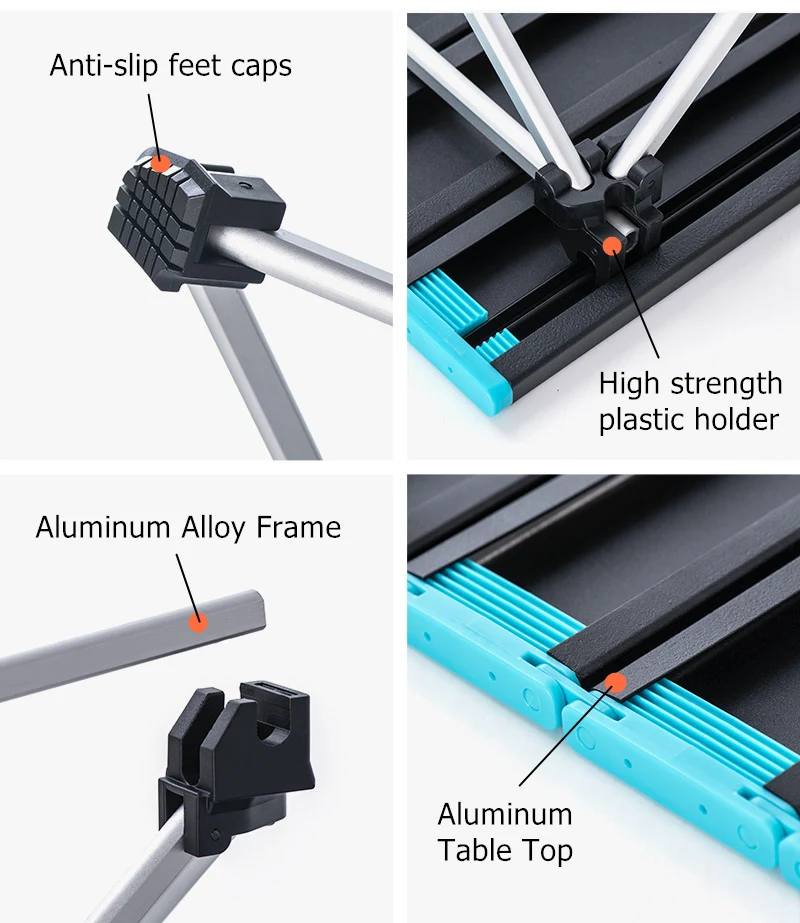 Anti-slip feet caps

High strength plastic holder

Aluminum Alloy Frame

Aluminum Table Top