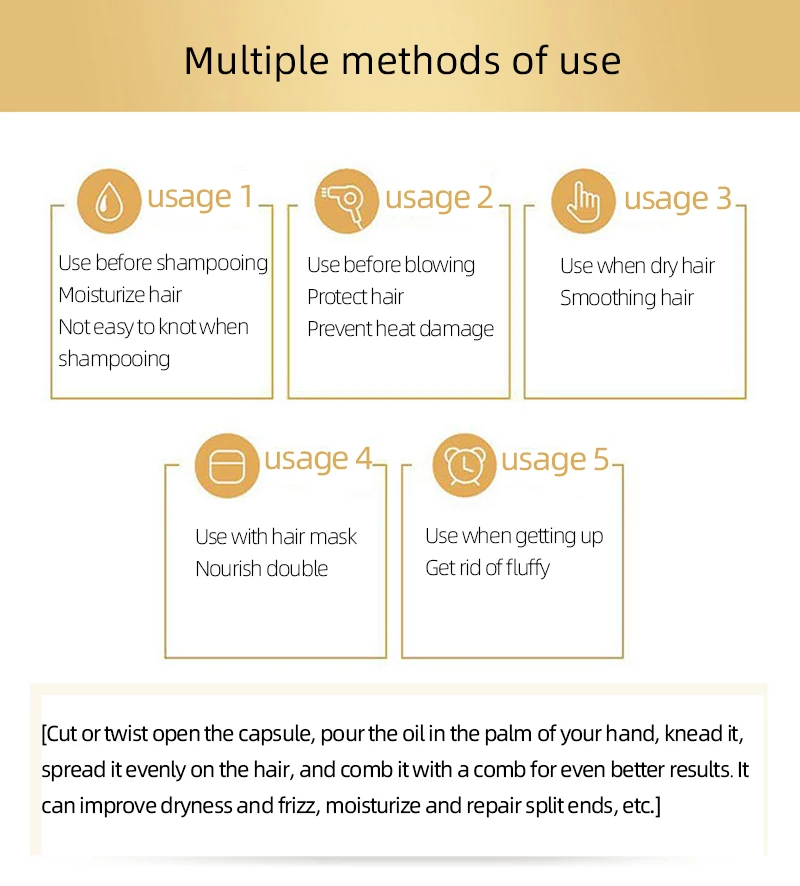 Multiple methods of use

usage 1
Use before shampooing
Moisturize hair
Not easy to knot when shampooing

usage 2
Use before blowing
Protect hair
Prevent heat damage

usage 3
Use when dry hair
Smoothing hair

usage 4
Use with hair mask
Nourish double

usage 5
Use when getting up
Get rid of fluffy

[Cut or twist open the capsule, pour the oil in the palm of your hand, knead it, spread it evenly on the hair, and comb it with a comb for even better results. It can improve dryness and frizz, moisturize and repair split ends, etc.]