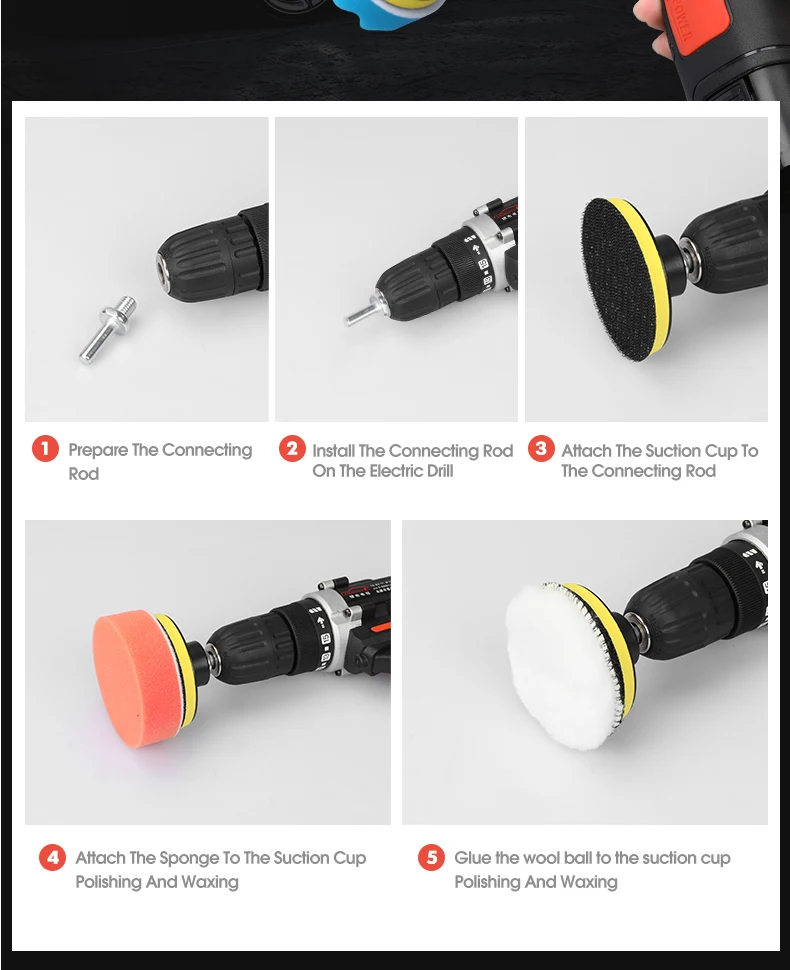 1 Prepare The Connecting Rod

2 Install The Connecting Rod On The Electric Drill

3 Attach The Suction Cup To The Connecting Rod

4 Attach The Sponge To The Suction Cup Polishing And Waxing

5 Glue the wool ball to the suction cup Polishing And Waxing