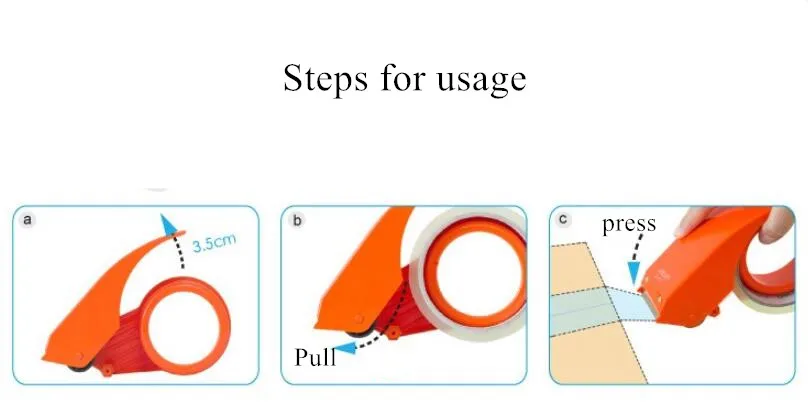 Steps for usage

a

3.5cm

b

Pull

c

press