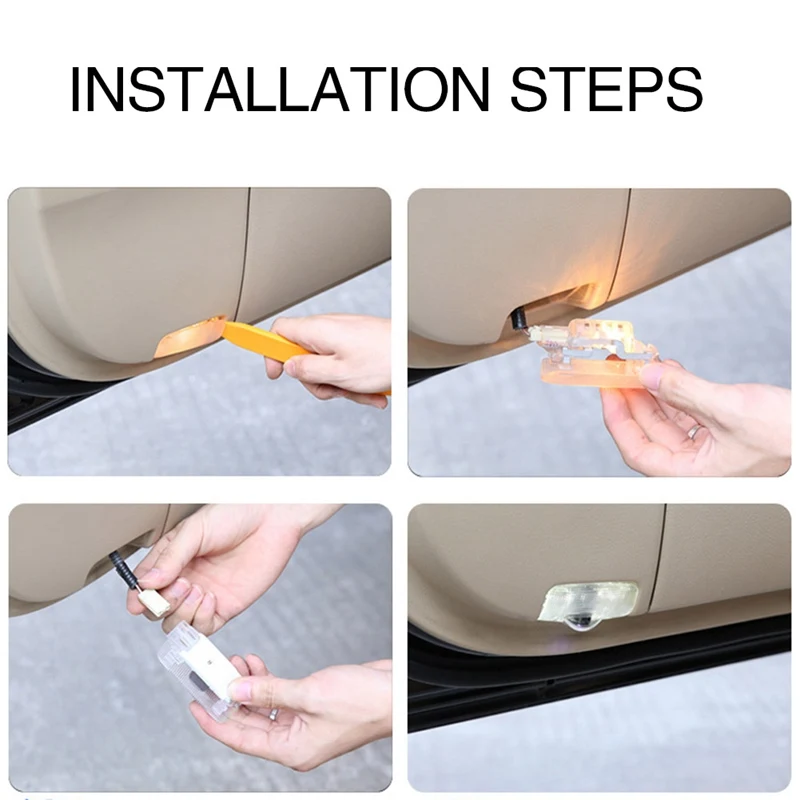 INSTALLATION STEPS