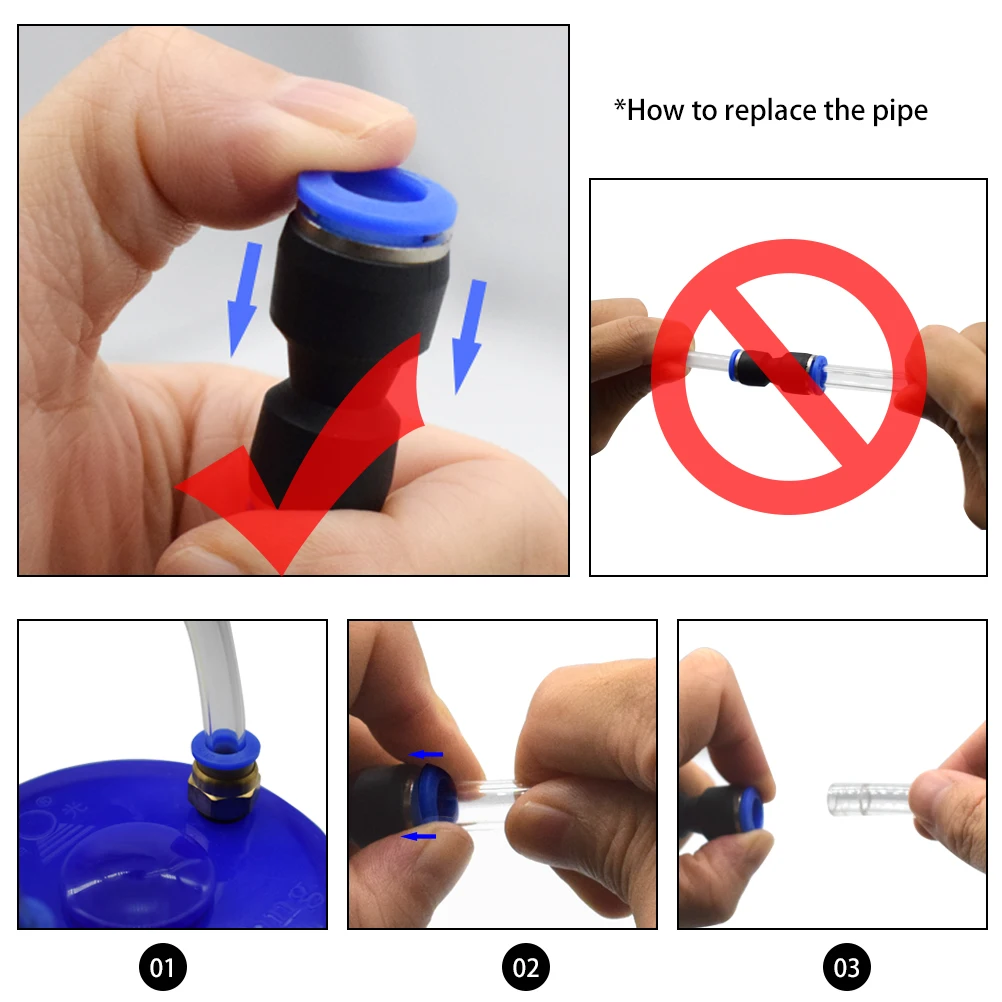 *How to replace the pipe

01

02

03