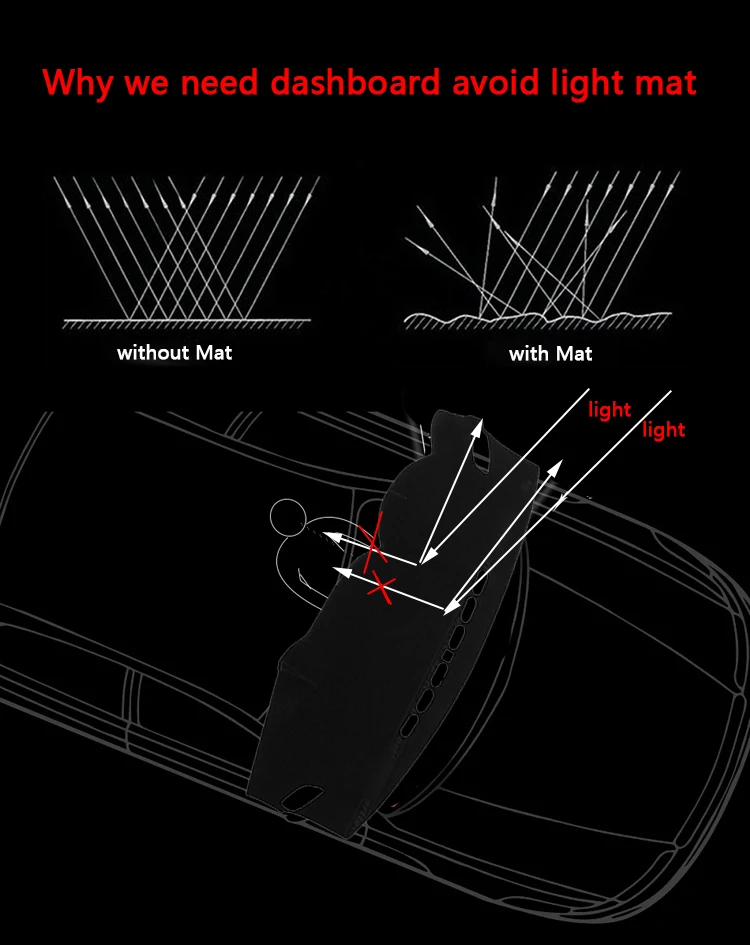 Why we need dashboard avoid light mat

without Mat

with Mat

light

light