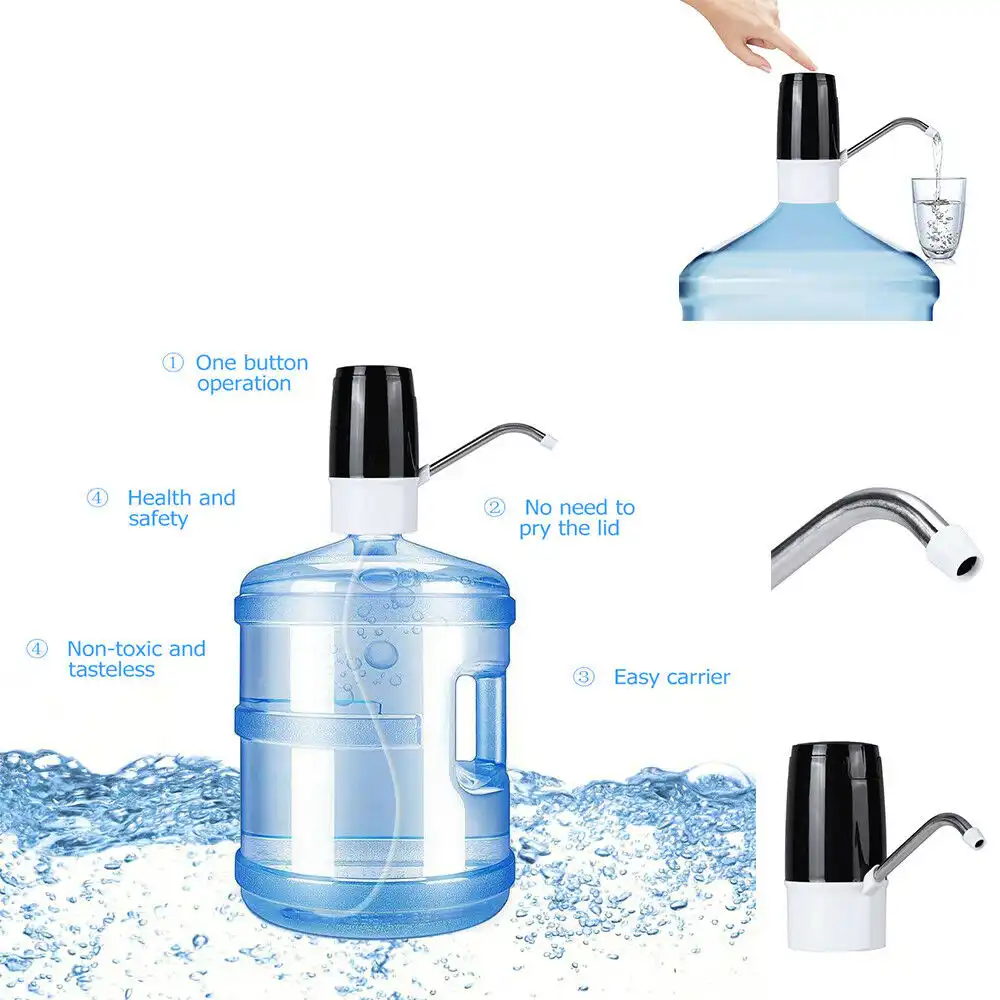 ① One button operation

④ Health and safety

② No need to pry the lid

④ Non-toxic and tasteless

③ Easy carrier