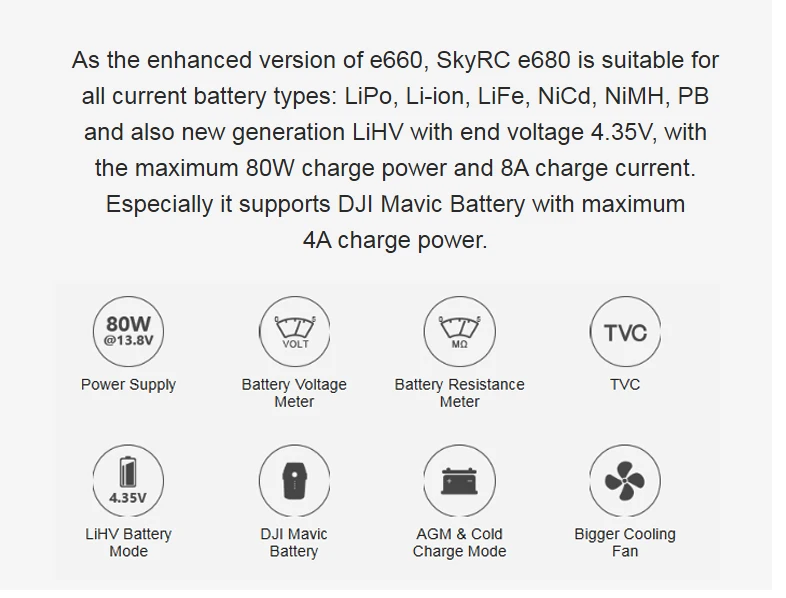 As the enhanced version of e660, SkyRC e680 is suitable for all current battery types: LiPo, Li-ion, LiFe, NiCd, NiMH, PB and also new generation LiHV with end voltage 4.35V, with the maximum 80W charge power and 8A charge current. Especially it supports DJI Mavic Battery with maximum 4A charge power.

80W
@13.8V
Power Supply

VOLT
Battery Voltage Meter

MΩ
Battery Resistance Meter

TVC
TVC

4.35V
LiHV Battery Mode

DJI Mavic Battery

AGM & Cold Charge Mode

Bigger Cooling Fan