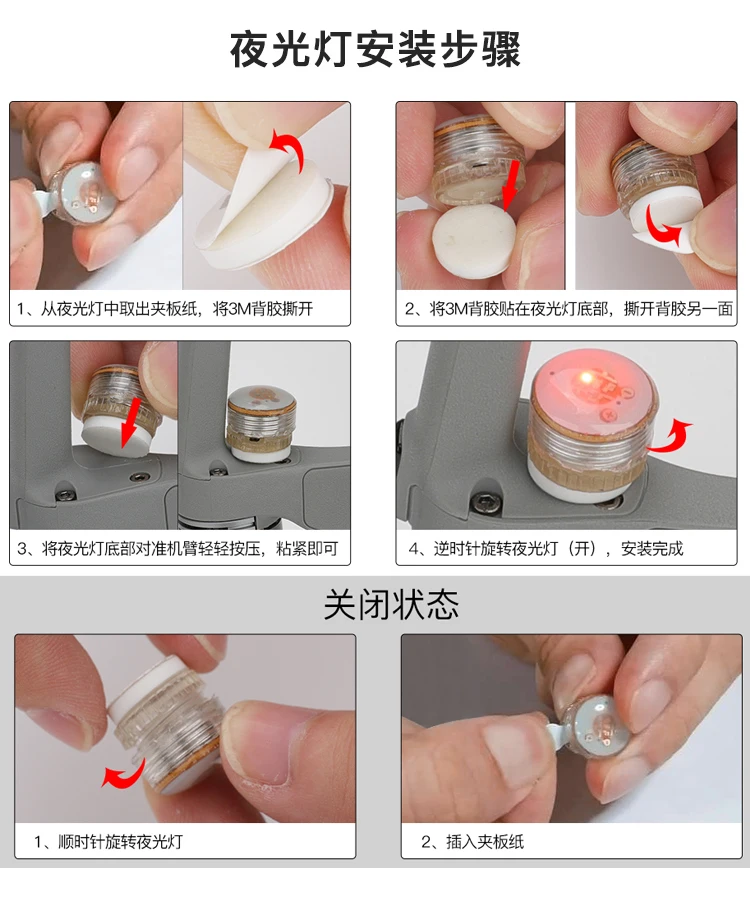 夜光灯安装步骤

1、从夜光灯中取出夹板纸，将3M背胶撕开

2、将3M背胶贴在夜光灯底部，撕开背胶另一面

3、将夜光灯底部对准机臂轻轻按压，粘紧即可

4、逆时针旋转夜光灯（开），安装完成

关闭状态

1、顺时针旋转夜光灯

2、插入夹板纸