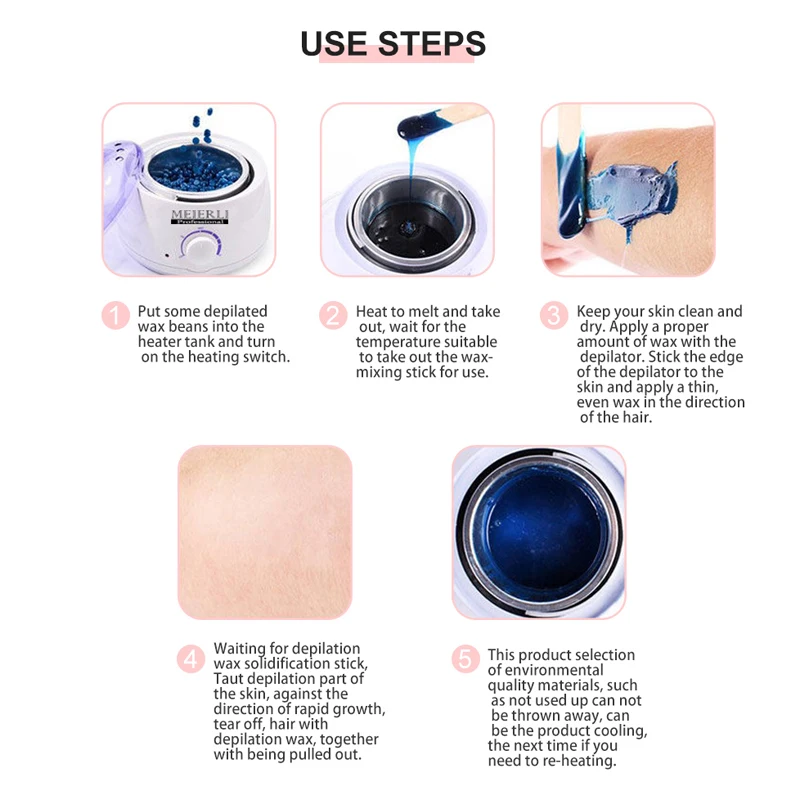 USE STEPS

MEJERLI
Professional

1 Put some depilated wax beans into the heater tank and turn on the heating switch.

2 Heat to melt and take out, wait for the temperature suitable to take out the wax-mixing stick for use.

3 Keep your skin clean and dry. Apply a proper amount of wax with the depilator. Stick the edge of the depilator to the skin and apply a thin, even wax in the direction of the hair.

4 Waiting for depilation wax solidification stick, Taut depilation part of the skin, against the direction of rapid growth, tear off, hair with depilation wax, together with being pulled out.

5 This product selection of environmental quality materials, such as not used up can not be thrown away, can be the product cooling, the next time if you need to re-heating.