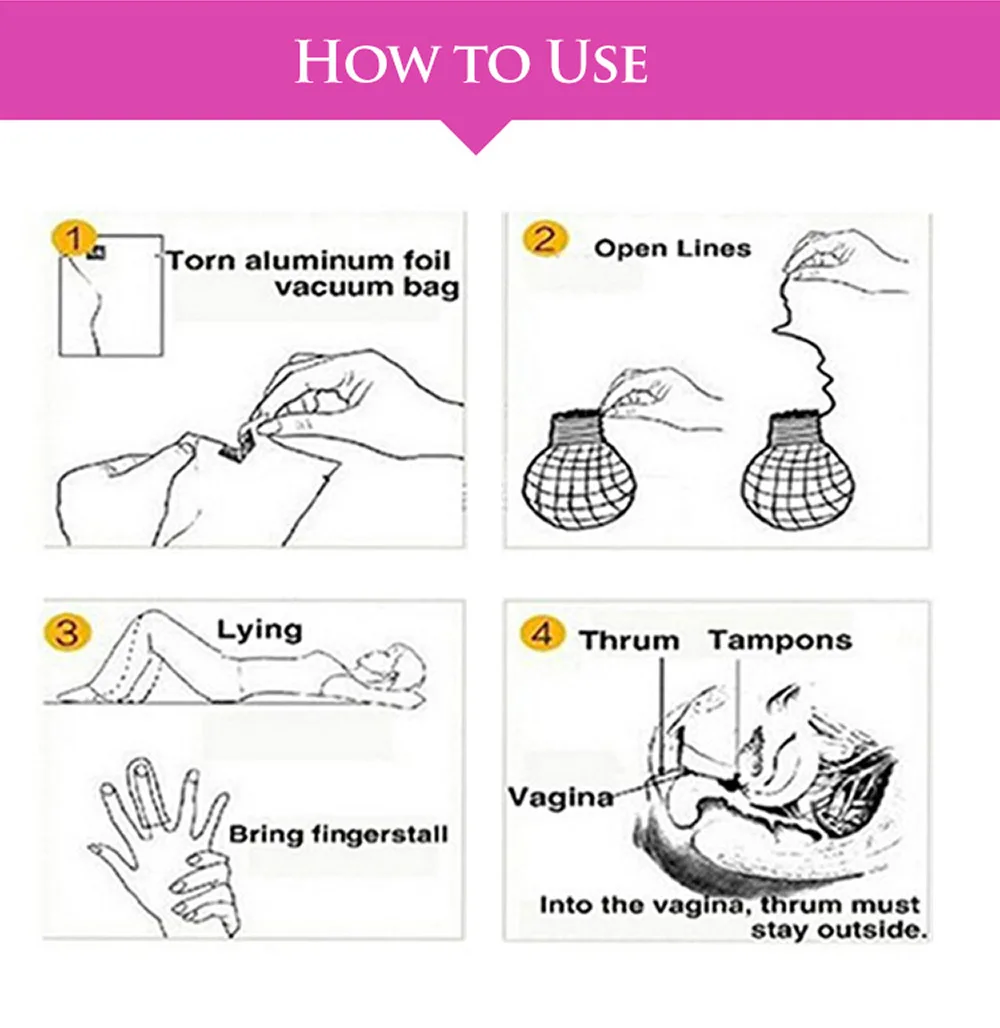 HOW TO USE

1 Torn aluminum foil vacuum bag

2 Open Lines

3 Lying

Bring fingerstall

4 Thrum Tampons

Vagina

Into the vagina, thrum must stay outside.