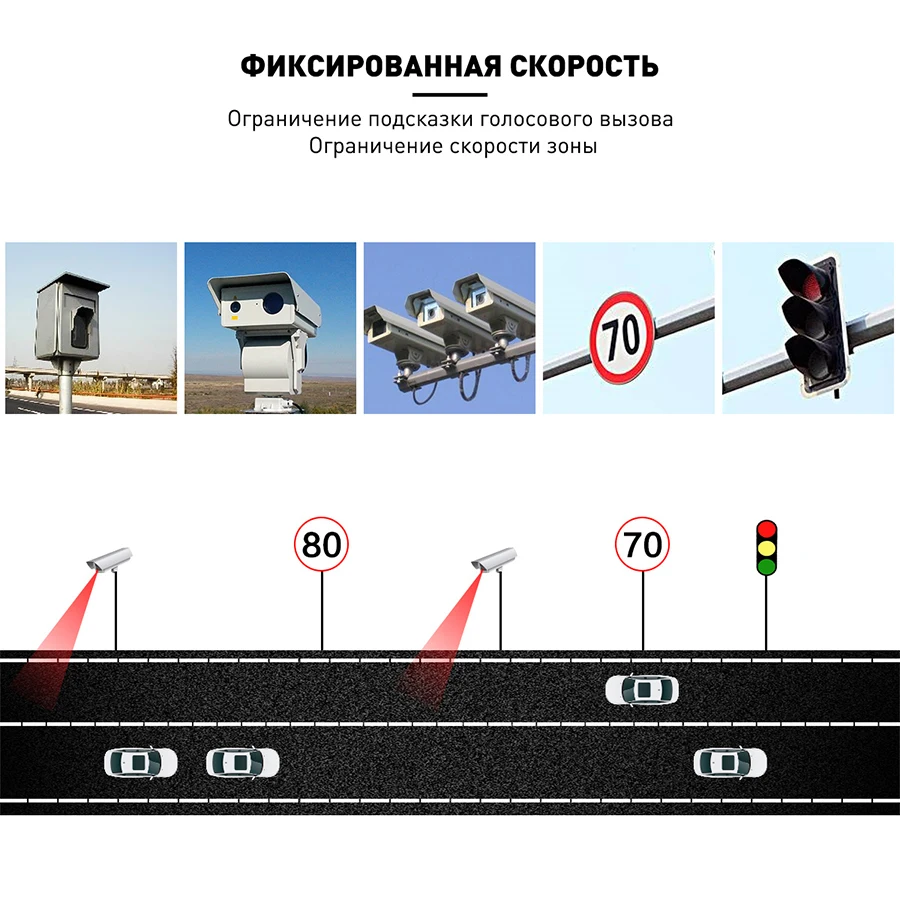 ФИКСИРОВАННАЯ СКОРОСТЬ

Ограничение подсказки голосового вызова
Ограничение скорости зоны

70

80

70