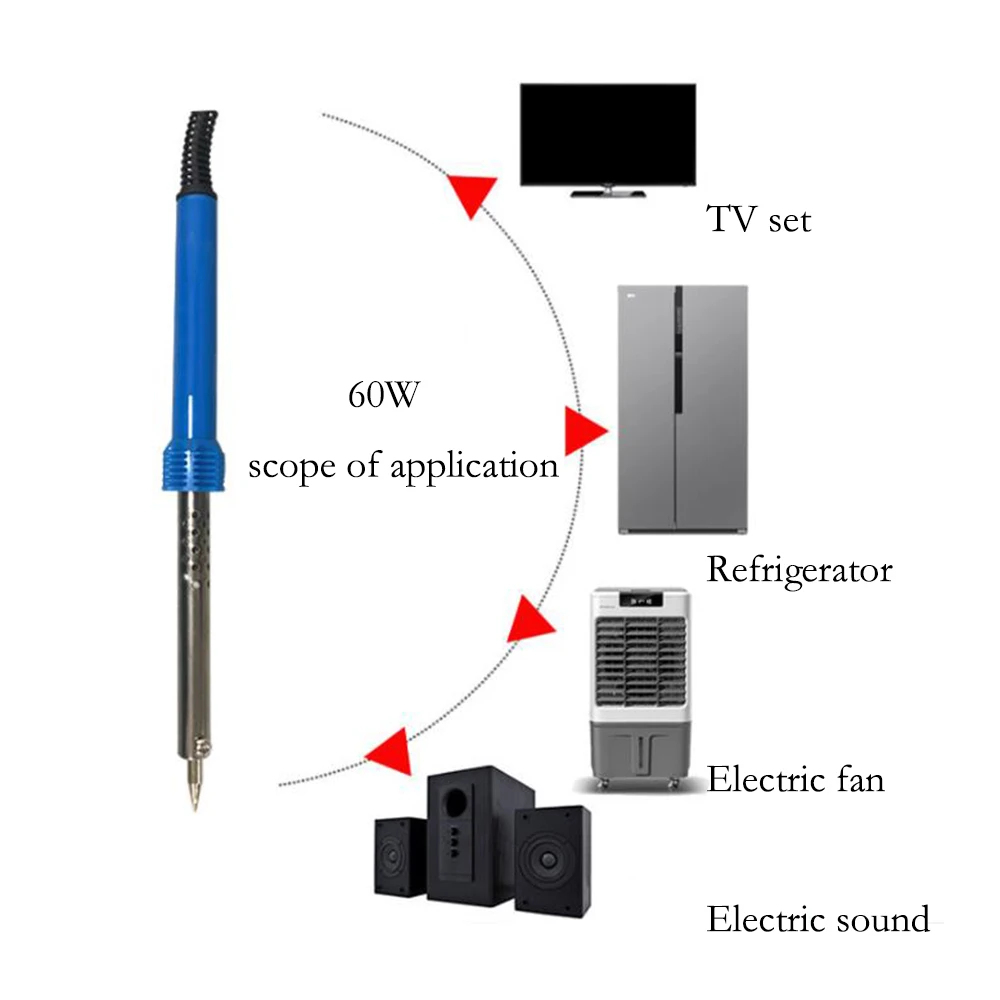 TV set

60W

scope of application

Refrigerator

Electric fan

Electric sound