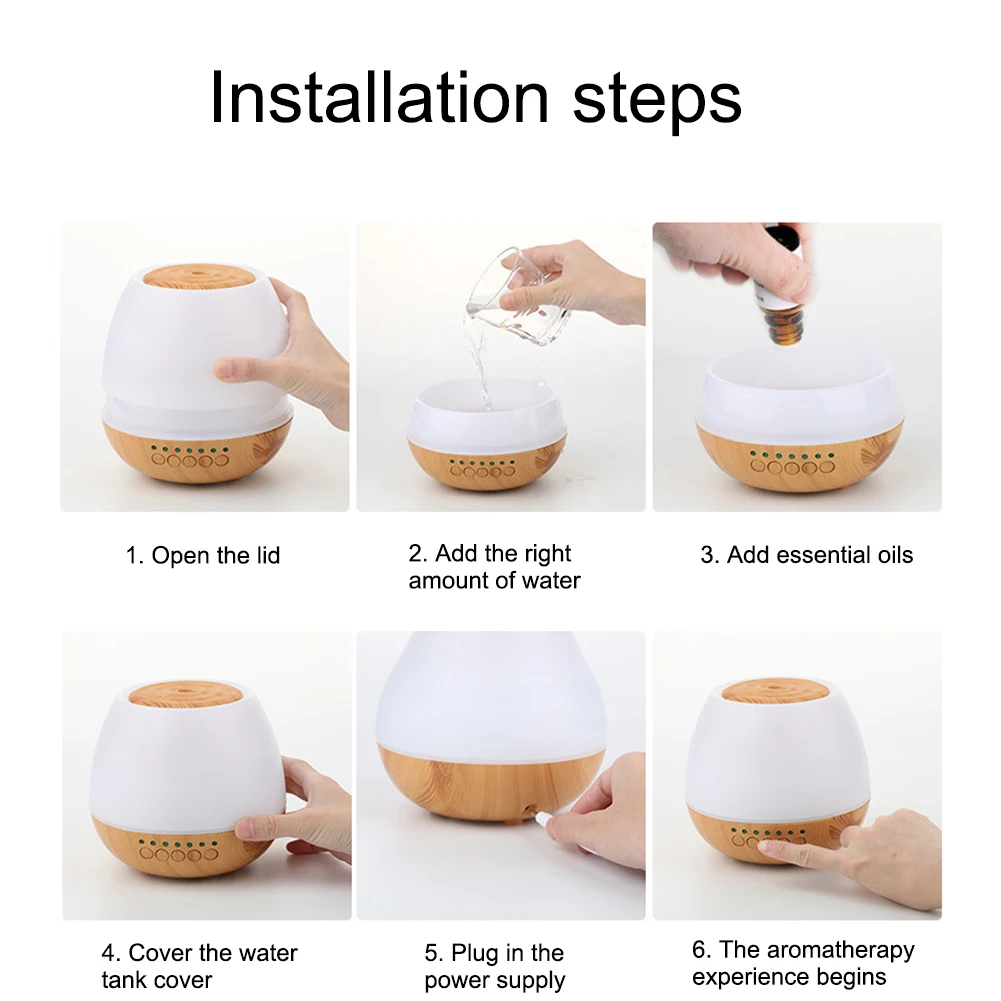 Installation steps

1. Open the lid

2. Add the right amount of water

3. Add essential oils

4. Cover the water tank cover

5. Plug in the power supply

6. The aromatherapy experience begins