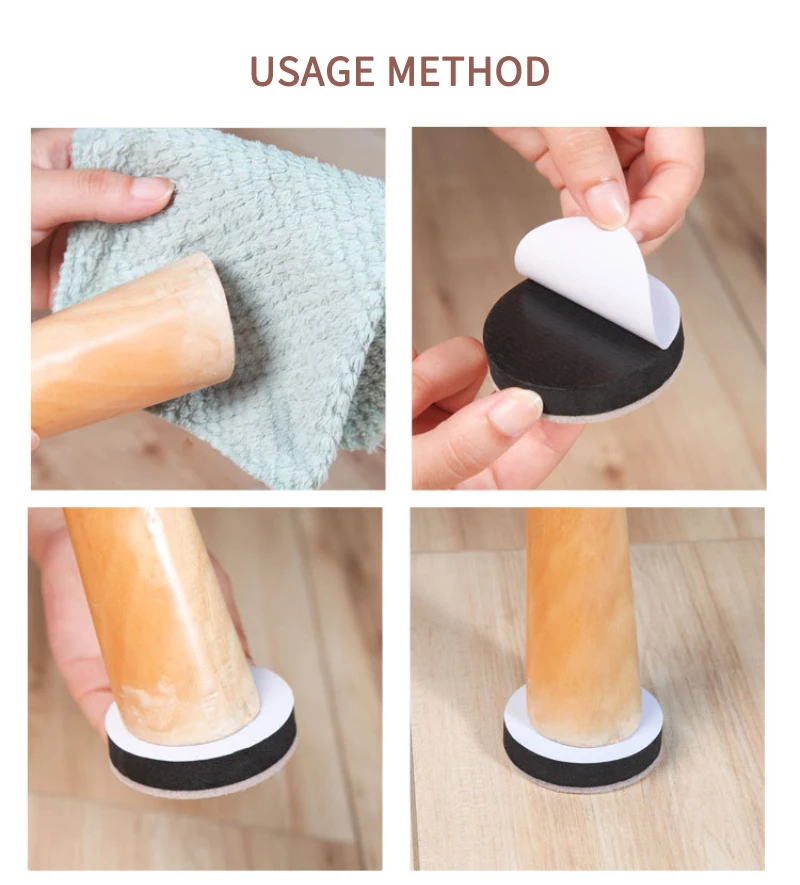 USAGE METHOD