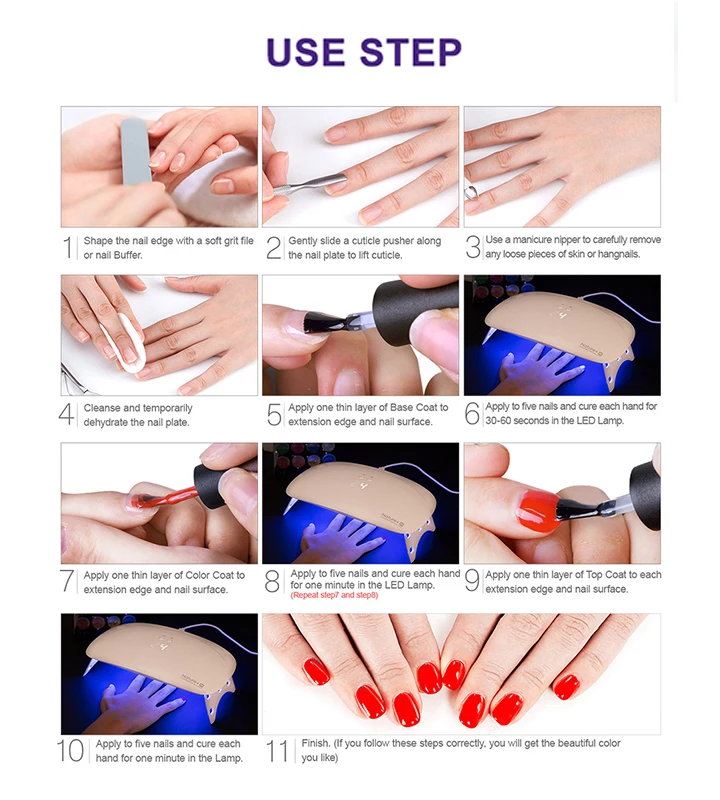 USE STEP

1 Shape the nail edge with a soft grit file or nail Buffer.

2 Gently slide a cuticle pusher along the nail plate to lift cuticle.

3 Use a manicure nipper to carefully remove any loose pieces of skin or hangnails.

4 Cleanse and temporarily dehydrate the nail plate.

5 Apply one thin layer of Base Coat to extension edge and nail surface.

6 Apply to five nails and cure each hand for 30-60 seconds in the LED Lamp.

7 Apply one thin layer of Color Coat to extension edge and nail surface.

8 Apply to five nails and cure each hand for one minute in the LED Lamp. (Repeat step7 and step8)

9 Apply one thin layer of Top Coat to each extension edge and nail surface.

10 Apply to five nails and cure each hand for one minute in the Lamp.

11 Finish. (If you follow these steps correctly, you will get the beautiful color you like)