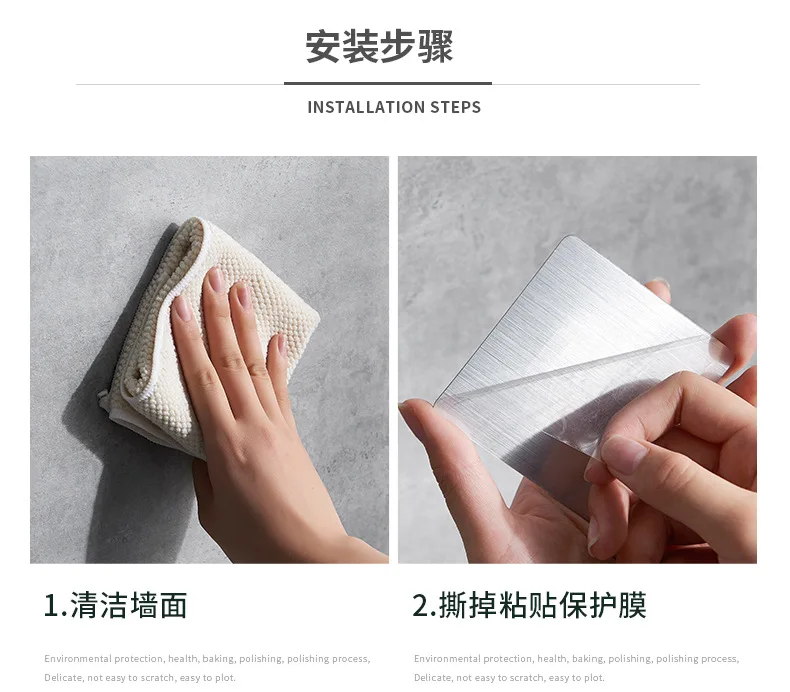 安装步骤

INSTALLATION STEPS

1.清洁墙面

Environmental protection, health, baking, polishing, polishing process, Delicate, not easy to scratch, easy to plot.

2.撕掉粘贴保护膜

Environmental protection, health, baking, polishing, polishing process, Delicate, not easy to scratch, easy to plot.