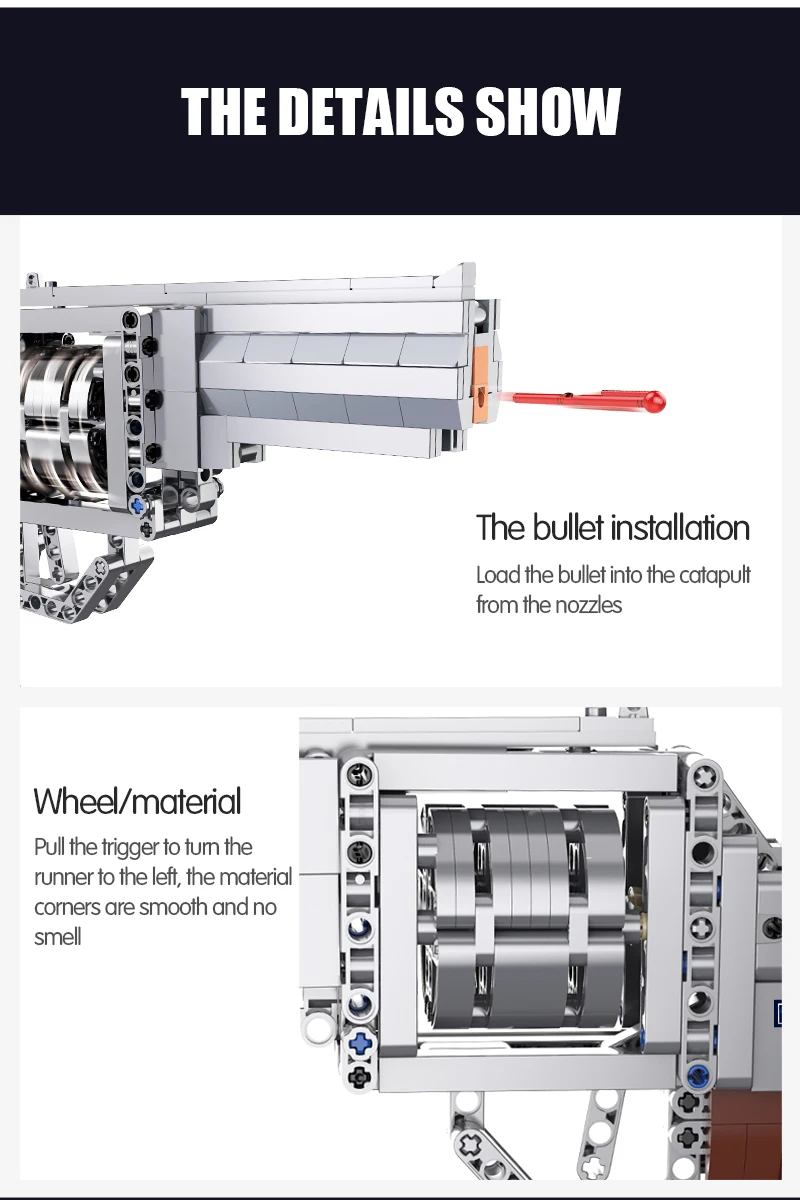 THE DETAILS SHOW

The bullet installation

Load the bullet into the catapult from the nozzles

Wheel/material

Pull the trigger to turn the runner to the left, the material corners are smooth and no smell