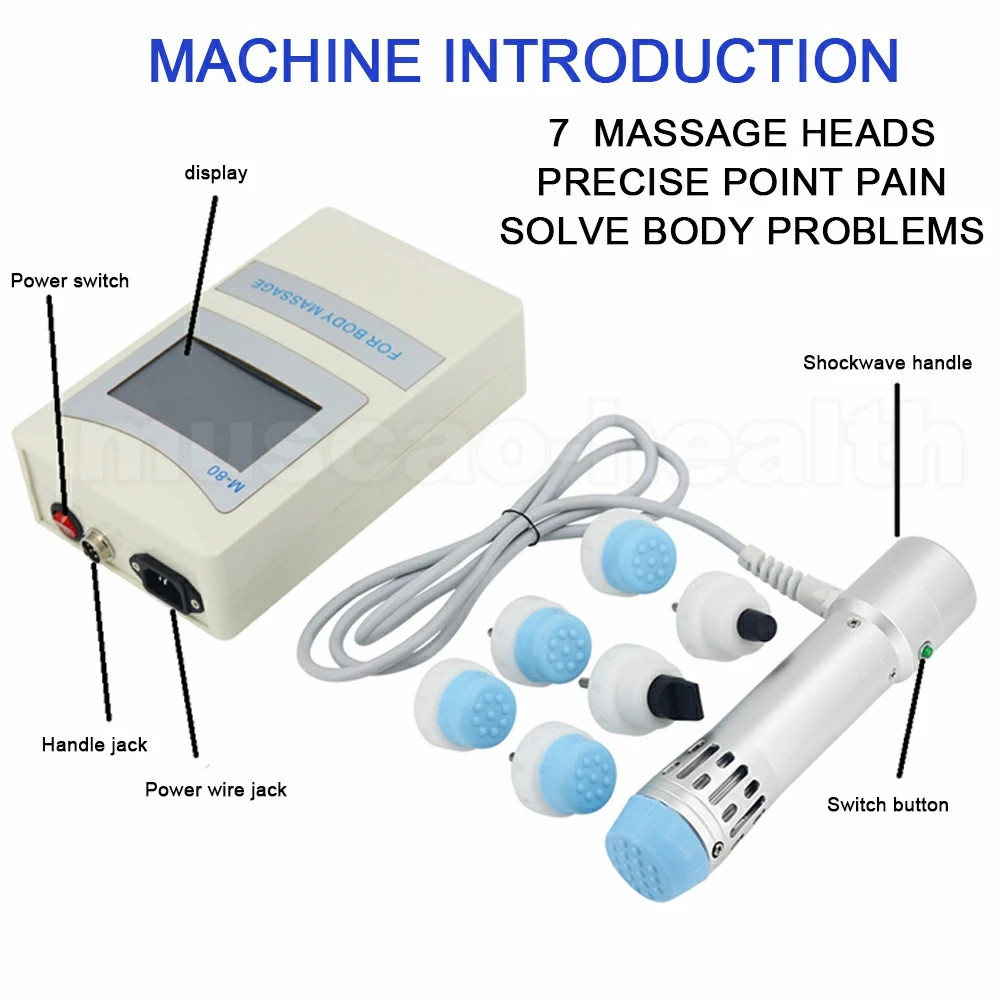 MACHINE INTRODUCTION

7 MASSAGE HEADS
PRECISE POINT PAIN
SOLVE BODY PROBLEMS

display

Power switch

FOR BODY MASSAGE

M-80

muscaohealth

Shockwave handle

Handle jack

Power wire jack

Switch button