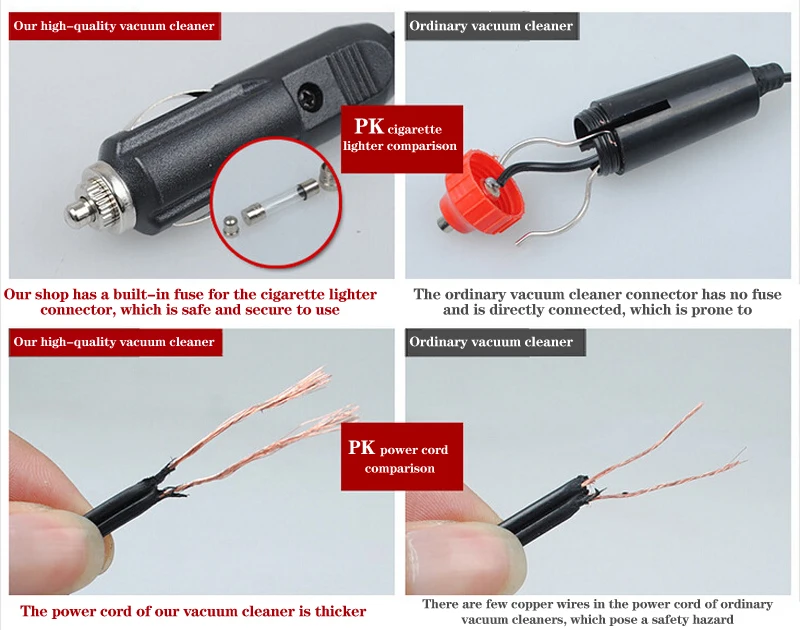 Our high-quality vacuum cleaner

Ordinary vacuum cleaner

PK cigarette lighter comparison

Our shop has a built-in fuse for the cigarette lighter connector, which is safe and secure to use

The ordinary vacuum cleaner connector has no fuse and is directly connected, which is prone to

Our high-quality vacuum cleaner

Ordinary vacuum cleaner

PK power cord comparison

The power cord of our vacuum cleaner is thicker

There are few copper wires in the power cord of ordinary vacuum cleaners, which pose a safety hazard