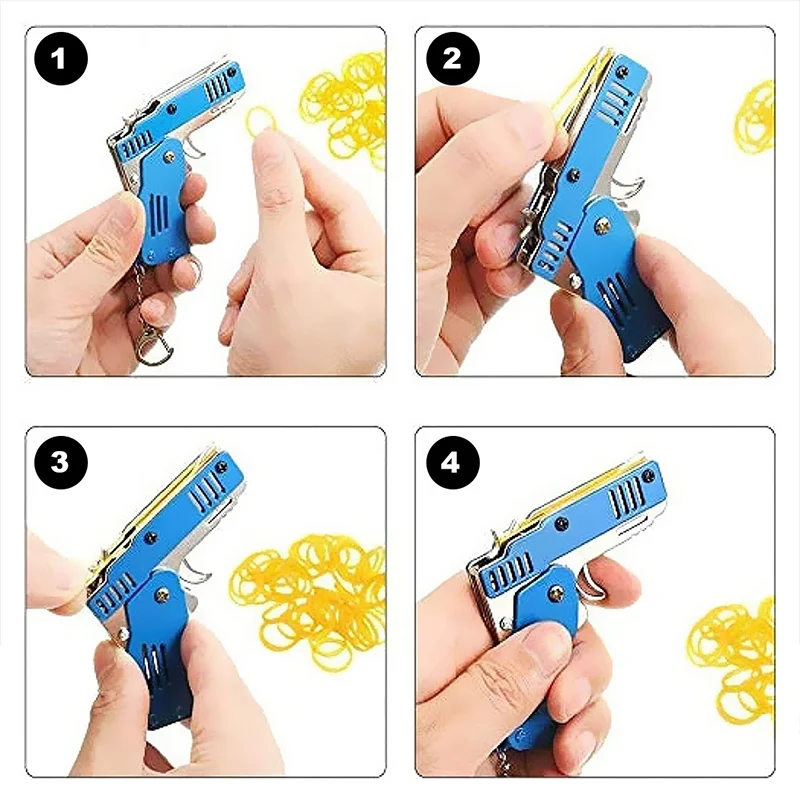 1

2

3

4