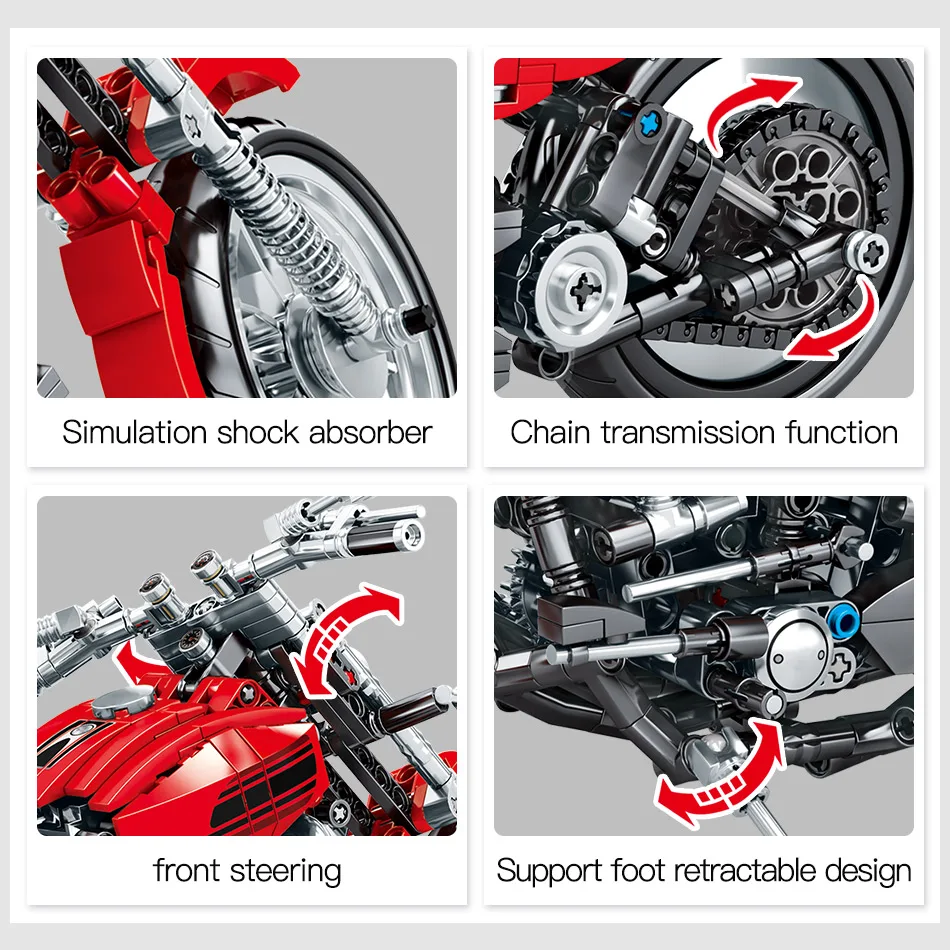 Simulation shock absorber

Chain transmission function

front steering

Support foot retractable design