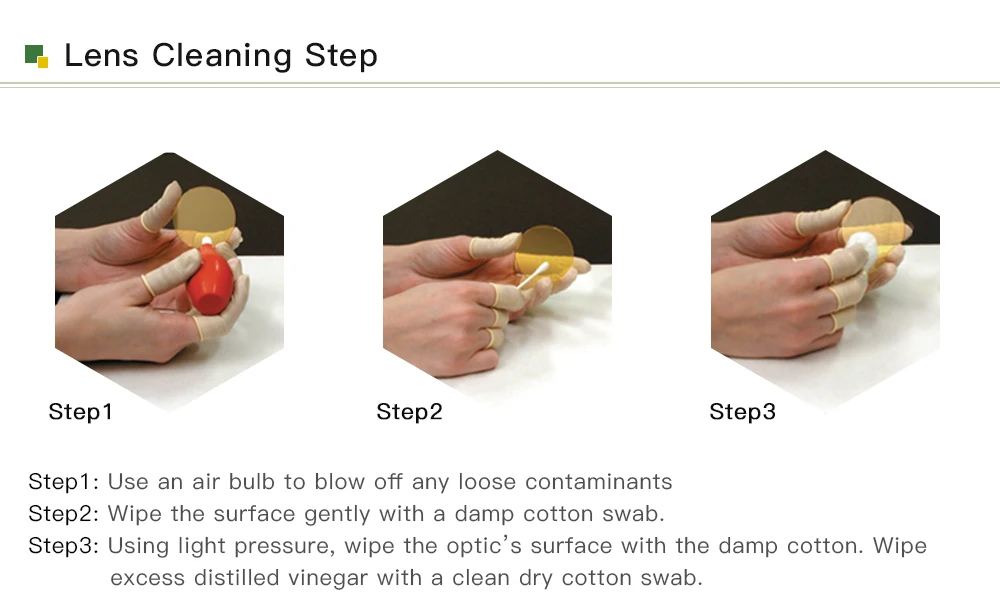 Lens Cleaning Step

Step1

Step2

Step3

Step1: Use an air bulb to blow off any loose contaminants
Step2: Wipe the surface gently with a damp cotton swab.
Step3: Using light pressure, wipe the optic's surface with the damp cotton. Wipe excess distilled vinegar with a clean dry cotton swab.