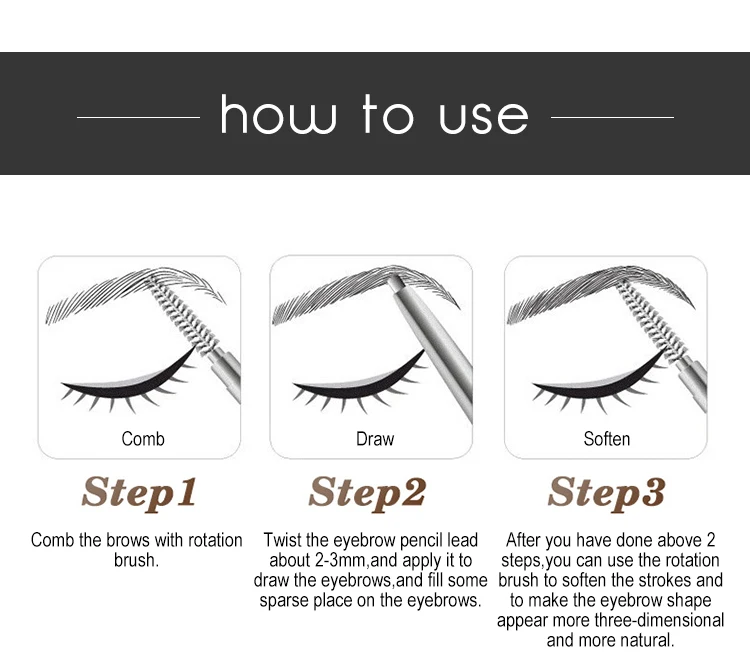 how to use

Comb

Step1

Comb the brows with rotation brush.

Draw

Step2

Twist the eyebrow pencil lead about 2-3mm,and apply it to draw the eyebrows,and fill some sparse place on the eyebrows.

Soften

Step3

After you have done above 2 steps,you can use the rotation brush to soften the strokes and to make the eyebrow shape appear more three-dimensional and more natural.