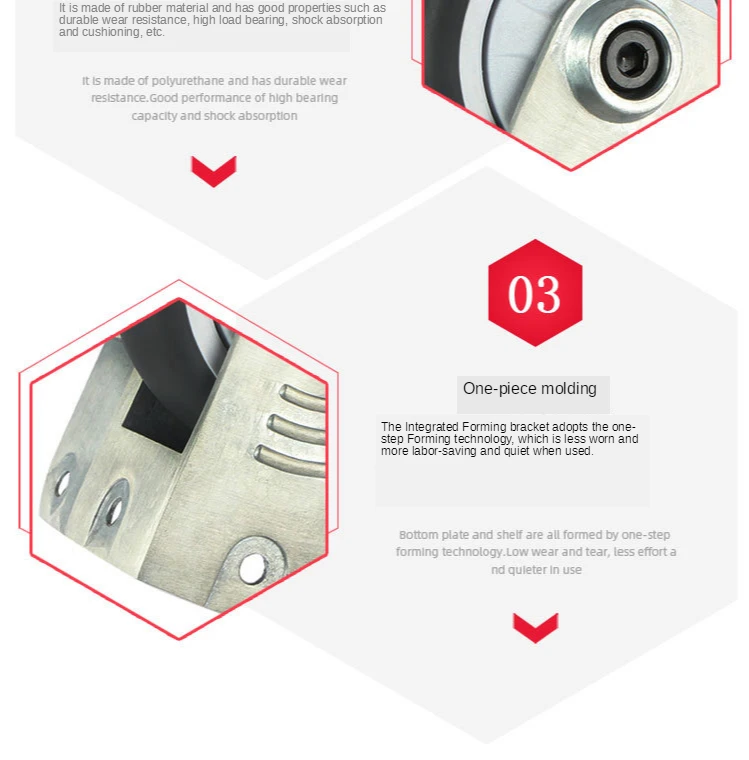 It is made of rubber material and has good properties such as durable wear resistance, high load bearing, shock absorption and cushioning, etc.

It is made of polyurethane and has durable wear resistance.Good performance of high bearing capacity and shock absorption

03

One-piece molding

The Integrated Forming bracket adopts the one-step Forming technology, which is less worn and more labor-saving and quiet when used.

Bottom plate and shelf are all formed by one-step forming technology.Low wear and tear, less effort a nd quieter in use