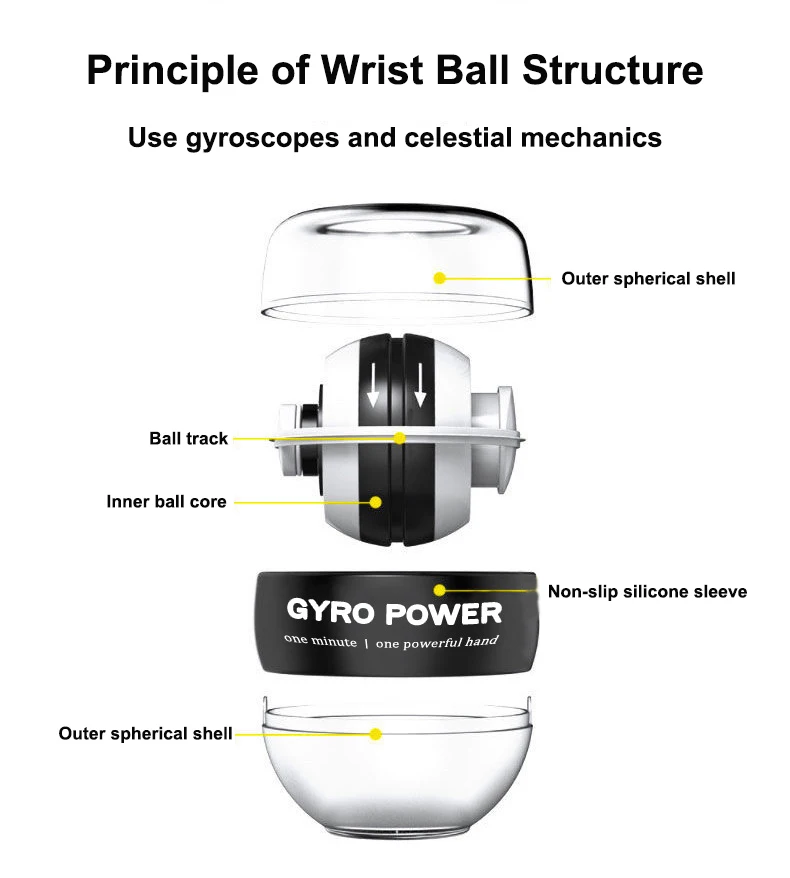 Principle of Wrist Ball Structure

Use gyroscopes and celestial mechanics

Outer spherical shell

Ball track

Inner ball core

Non-slip silicone sleeve

GYRO POWER

one minute | one powerful hand

Outer spherical shell