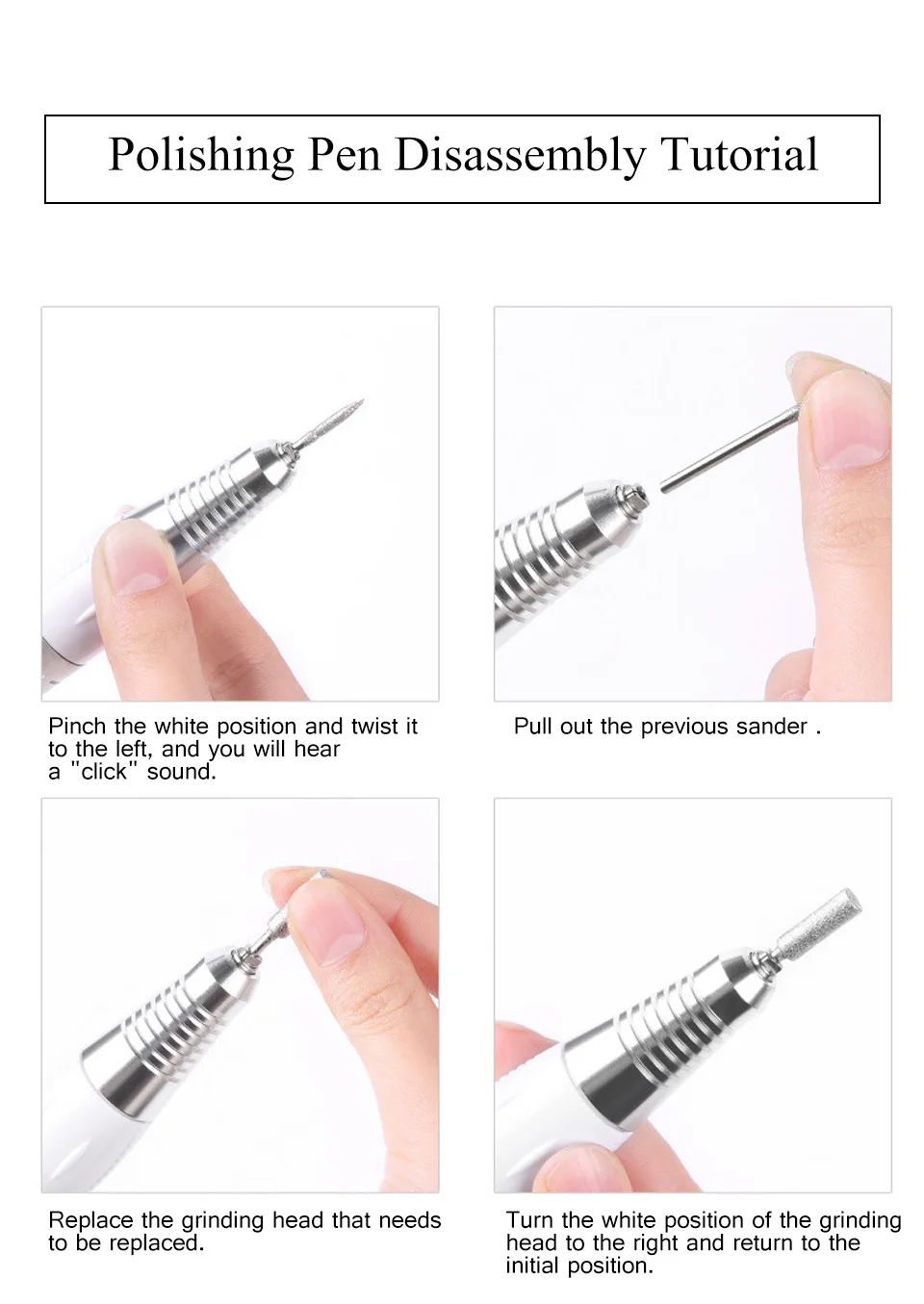 Polishing Pen Disassembly Tutorial

Pinch the white position and twist it to the left, and you will hear a "click" sound.

Pull out the previous sander .

Replace the grinding head that needs to be replaced.

Turn the white position of the grinding head to the right and return to the initial position.