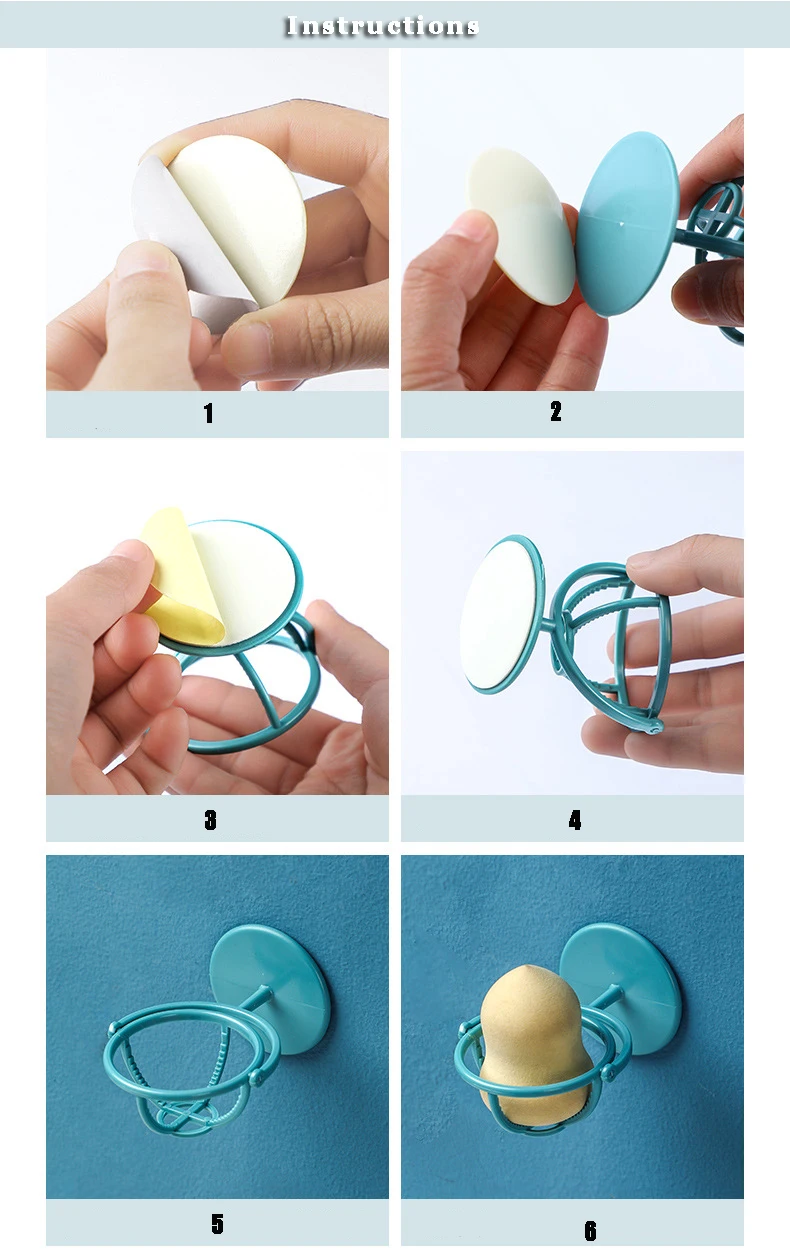 Instructions

1

2

3

4

5

6