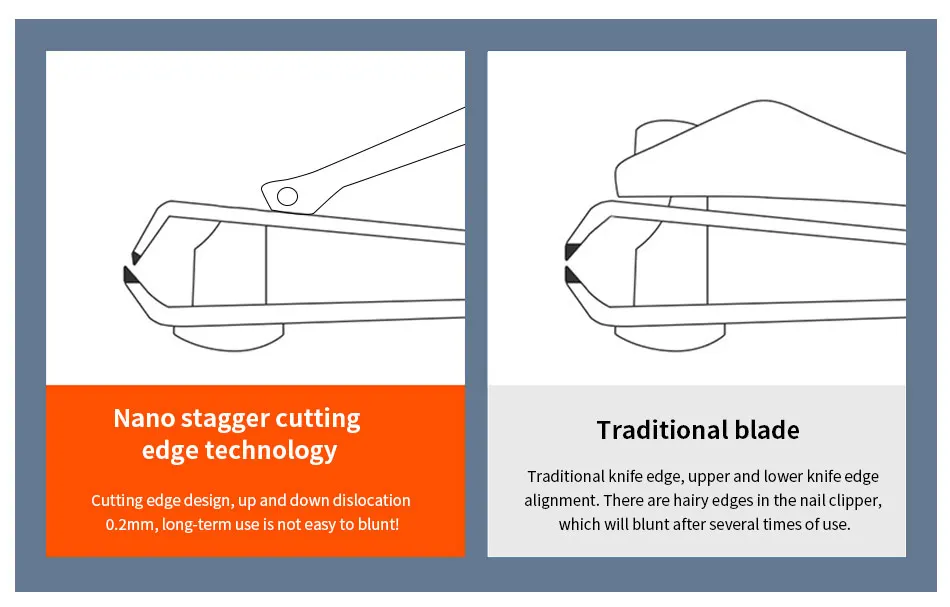 Nano stagger cutting edge technology

Cutting edge design, up and down dislocation 0.2mm, long-term use is not easy to blunt!

Traditional blade

Traditional knife edge, upper and lower knife edge alignment. There are hairy edges in the nail clipper, which will blunt after several times of use.