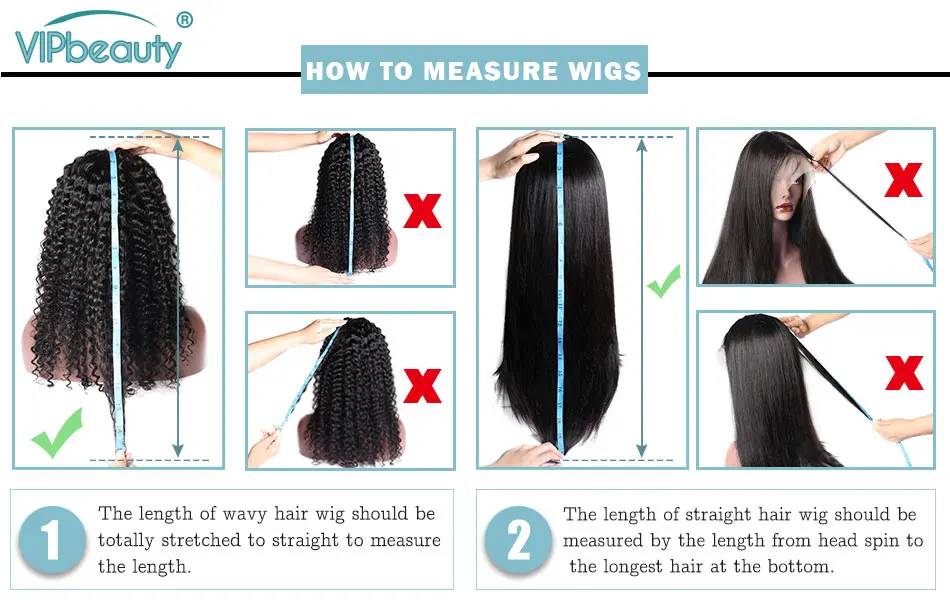 VIPbeauty®

HOW TO MEASURE WIGS

1 The length of wavy hair wig should be totally stretched to straight to measure the length.

2 The length of straight hair wig should be measured by the length from head spin to the longest hair at the bottom.