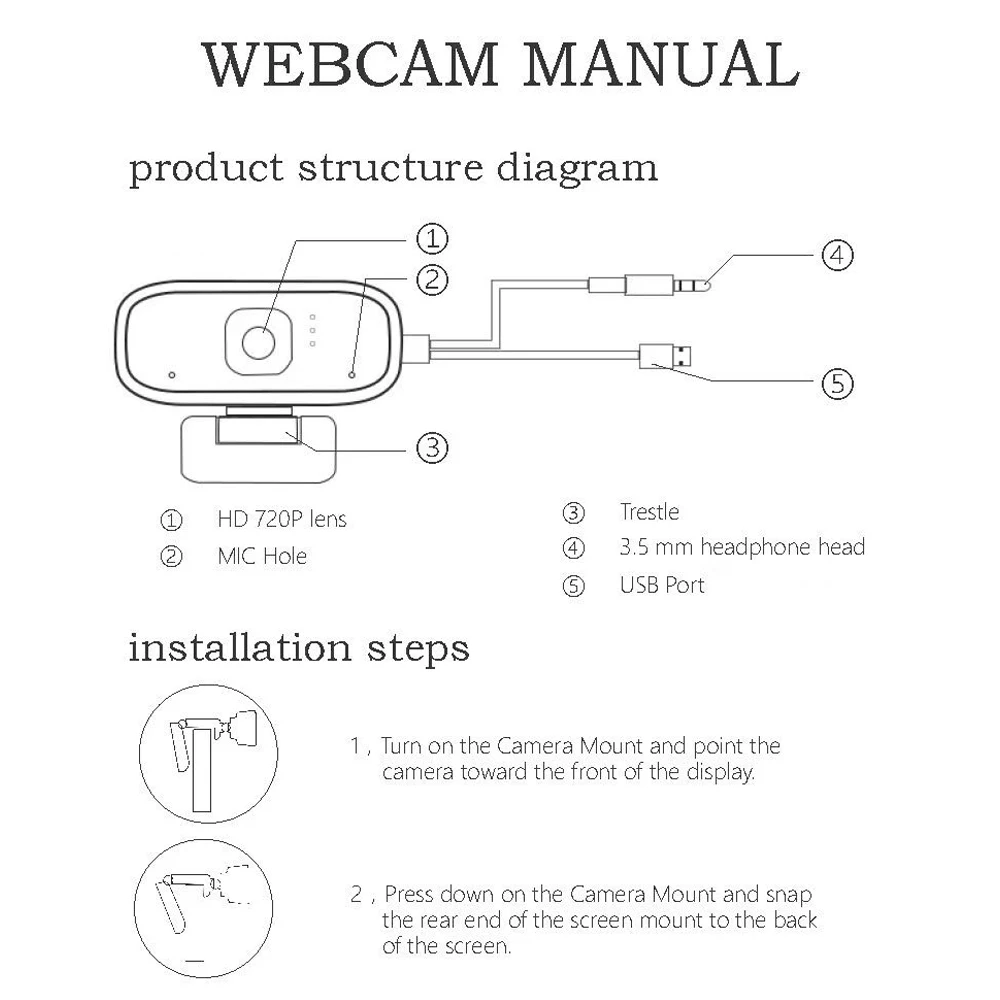 WEBCAM MANUAL

product structure diagram

①
②
③
④
⑤

① HD 720P lens
② MIC Hole

③ Trestle
④ 3.5 mm headphone head
⑤ USB Port

installation steps

1 , Turn on the Camera Mount and point the camera toward the front of the display.

2 , Press down on the Camera Mount and snap the rear end of the screen mount to the back of the screen.