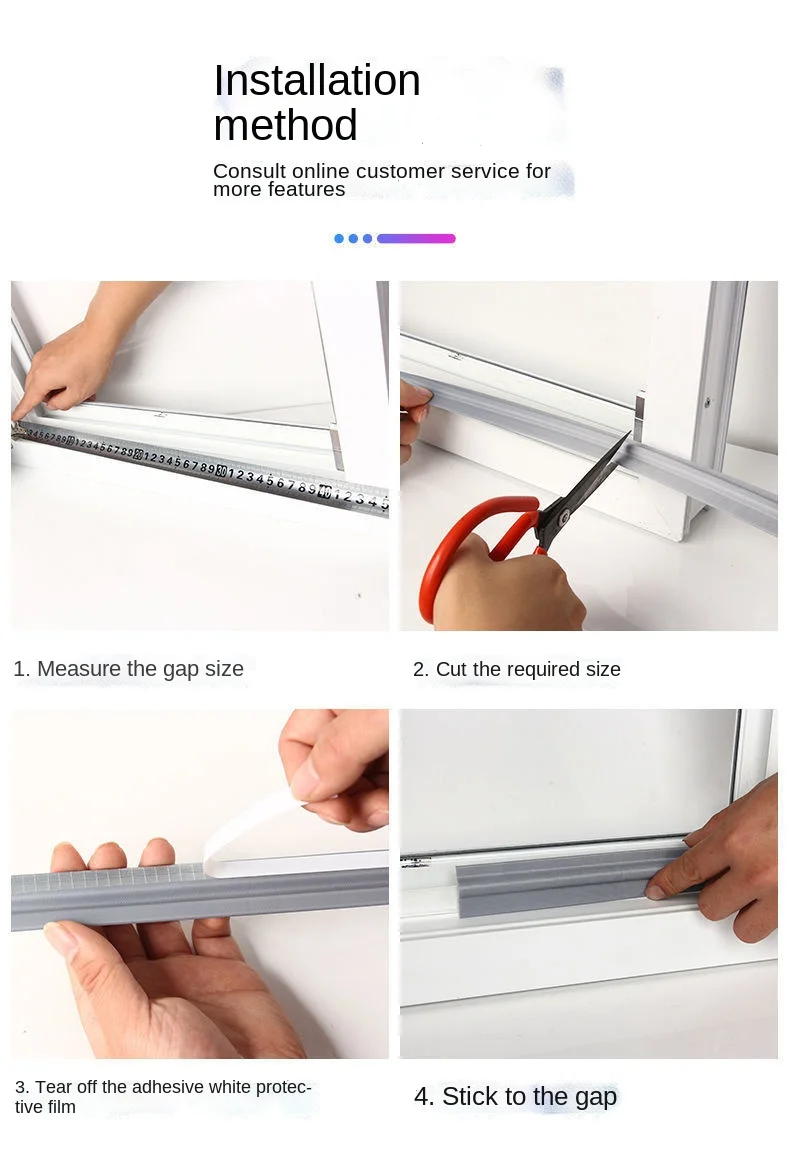 Installation method

Consult online customer service for more features

1. Measure the gap size

2. Cut the required size

3. Tear off the adhesive white protective film

4. Stick to the gap