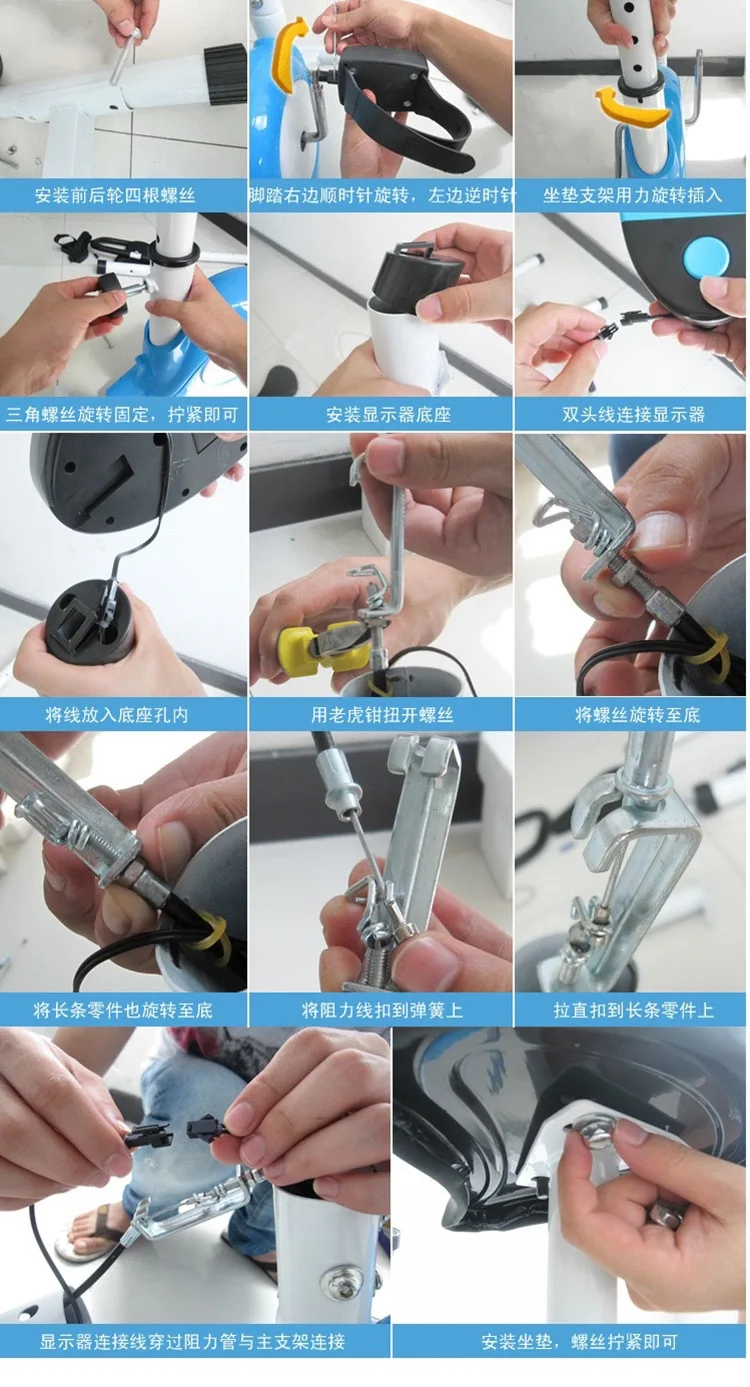 安装前后轮四根螺丝

脚踏右边顺时针旋转，左边逆时针

坐垫支架用力旋转插入

三角螺丝旋转固定，拧紧即可

安装显示器底座

双头线连接显示器

将线放入底座孔内

用老虎钳扭开螺丝

将螺丝旋转至底

将长条零件也旋转至底

将阻力线扣到弹簧上

拉直扣到长条零件上

显示器连接线穿过阻力管与主支架连接

安装坐垫，螺丝拧紧即可