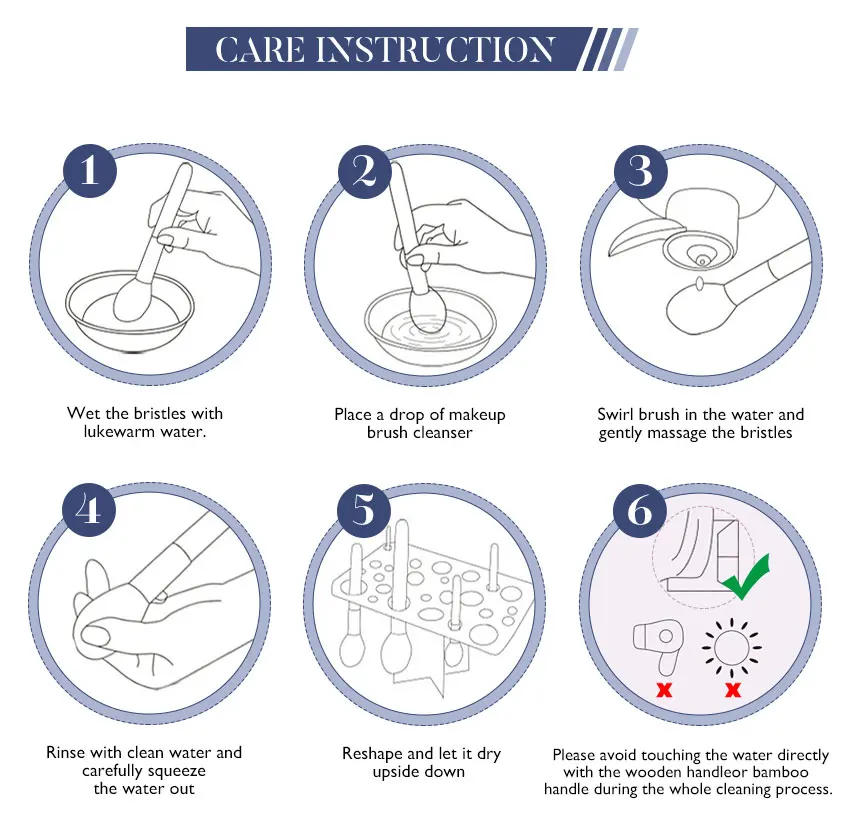 CARE INSTRUCTION

1

Wet the bristles with lukewarm water.

2

Place a drop of makeup brush cleanser

3

Swirl brush in the water and gently massage the bristles

4

Rinse with clean water and carefully squeeze the water out

5

Reshape and let it dry upside down

6

Please avoid touching the water directly with the wooden handleor bamboo handle during the whole cleaning process.