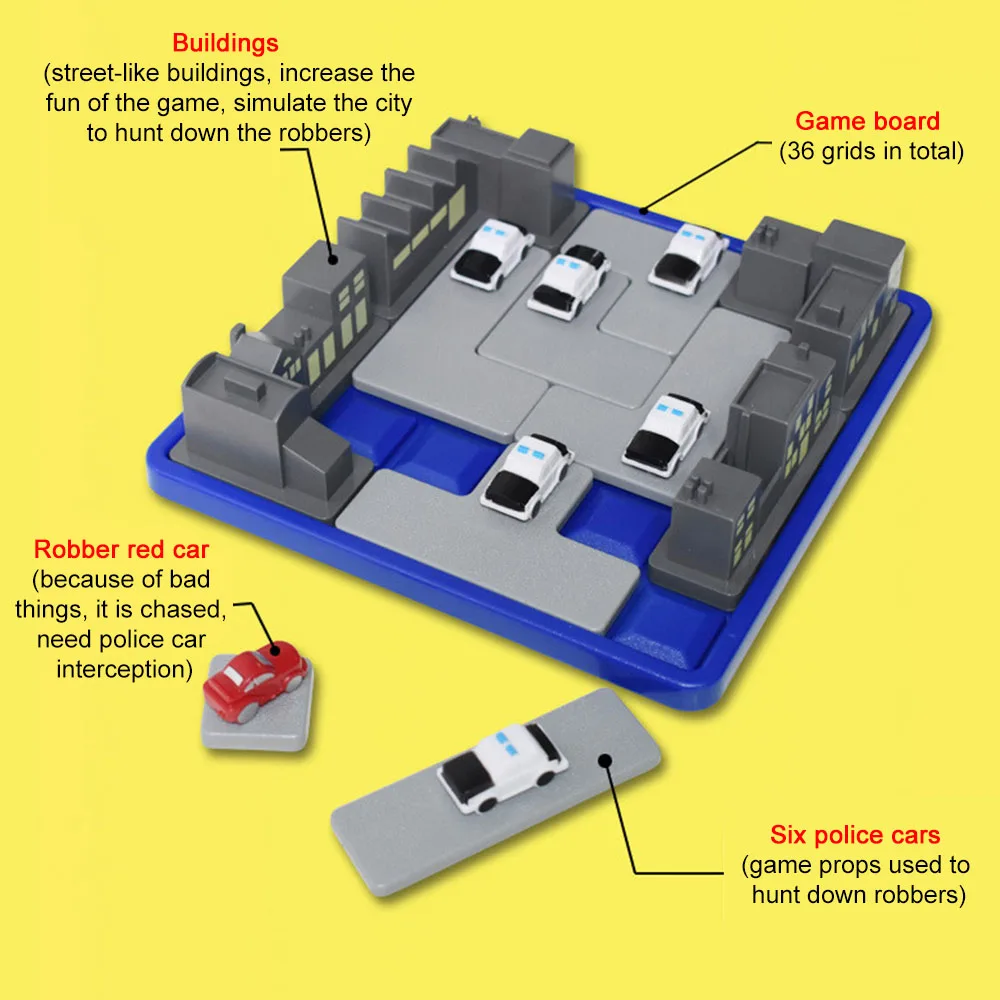 Buildings
(street-like buildings, increase the fun of the game, simulate the city to hunt down the robbers)

Game board
(36 grids in total)

Robber red car
(because of bad things, it is chased, need police car interception)

Six police cars
(game props used to hunt down robbers)